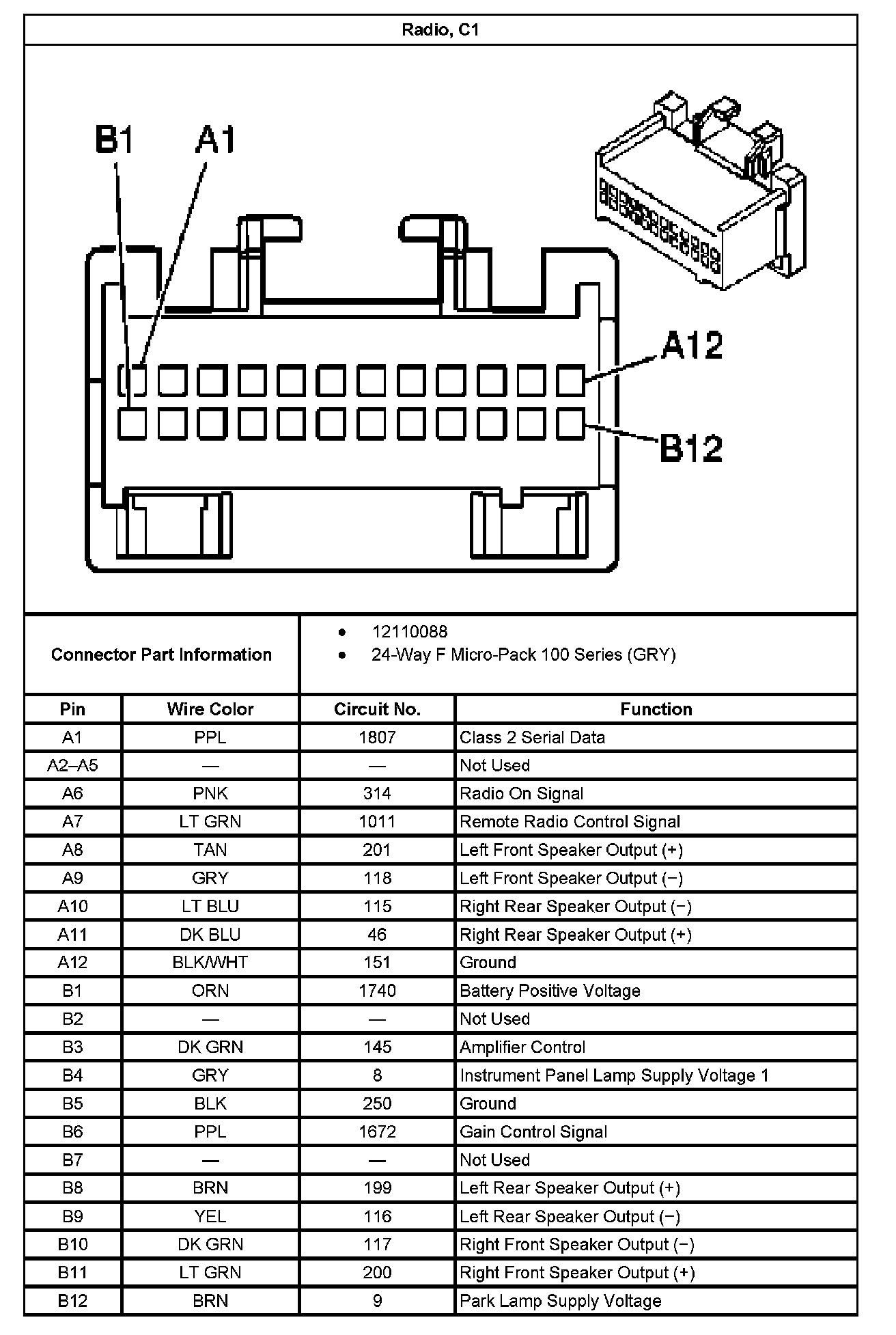 Radio, C1

B1 A1

A12

B12

Connector Part Information

- 12110088
- 24-Way F Micro-Pack 100 Series (GRY)

| Pin | Wire Color | Circuit No. | Function |
|---|---|---|---|
| A1 | PPL | 1807 | Class 2 Serial Data |
| A2–A5 | — | — | Not Used |
| A6 | PNK | 314 | Radio On Signal |
| A7 | LT GRN | 1011 | Remote Radio Control Signal |
| A8 | TAN | 201 | Left Front Speaker Output (+) |
| A9 | GRY | 118 | Left Front Speaker Output (−) |
| A10 | LT BLU | 115 | Right Rear Speaker Output (−) |
| A11 | DK BLU | 46 | Right Rear Speaker Output (+) |
| A12 | BLK/WHT | 151 | Ground |
| B1 | ORN | 1740 | Battery Positive Voltage |
| B2 | — | — | Not Used |
| B3 | DK GRN | 145 | Amplifier Control |
| B4 | GRY | 8 | Instrument Panel Lamp Supply Voltage 1 |
| B5 | BLK | 250 | Ground |
| B6 | PPL | 1672 | Gain Control Signal |
| B7 | — | — | Not Used |
| B8 | BRN | 199 | Left Rear Speaker Output (+) |
| B9 | YEL | 116 | Left Rear Speaker Output (−) |
| B10 | DK GRN | 117 | Right Front Speaker Output (−) |
| B11 | LT GRN | 200 | Right Front Speaker Output (+) |
| B12 | BRN | 9 | Park Lamp Supply Voltage |