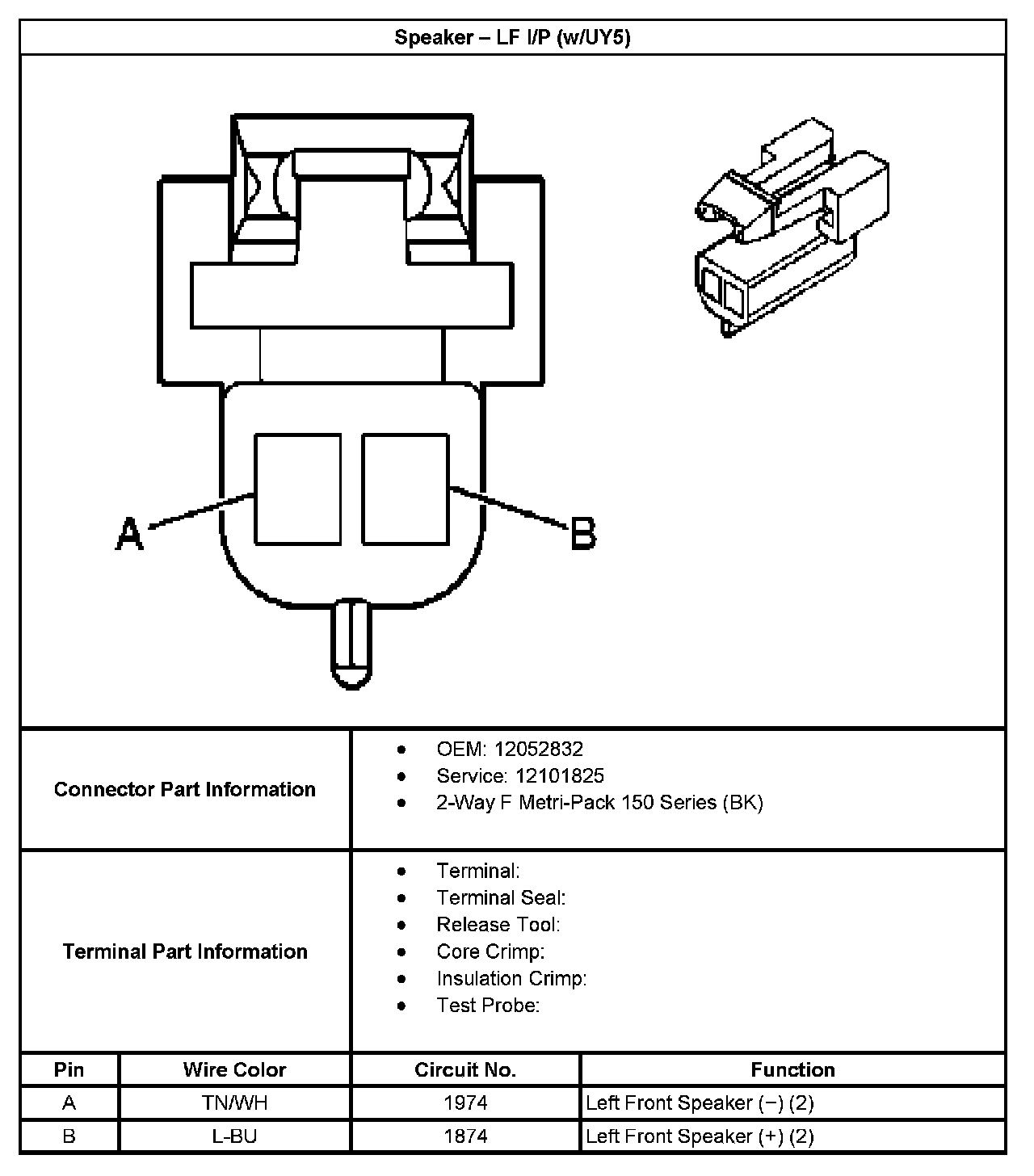 Speaker – LF I/P (w/UY5)

A

B

| Connector Part Information | • OEM: 12052832<br>• Service: 12101825<br>• 2-Way F Metri-Pack 150 Series (BK) |
|---|---|
| Terminal Part Information | • Terminal:<br>• Terminal Seal:<br>• Release Tool:<br>• Core Crimp:<br>• Insulation Crimp:<br>• Test Probe: |

| Pin | Wire Color | Circuit No. | Function |
|---|---|---|---|
| A | TN/WH | 1974 | Left Front Speaker (−) (2) |
| B | L-BU | 1874 | Left Front Speaker (+) (2) |