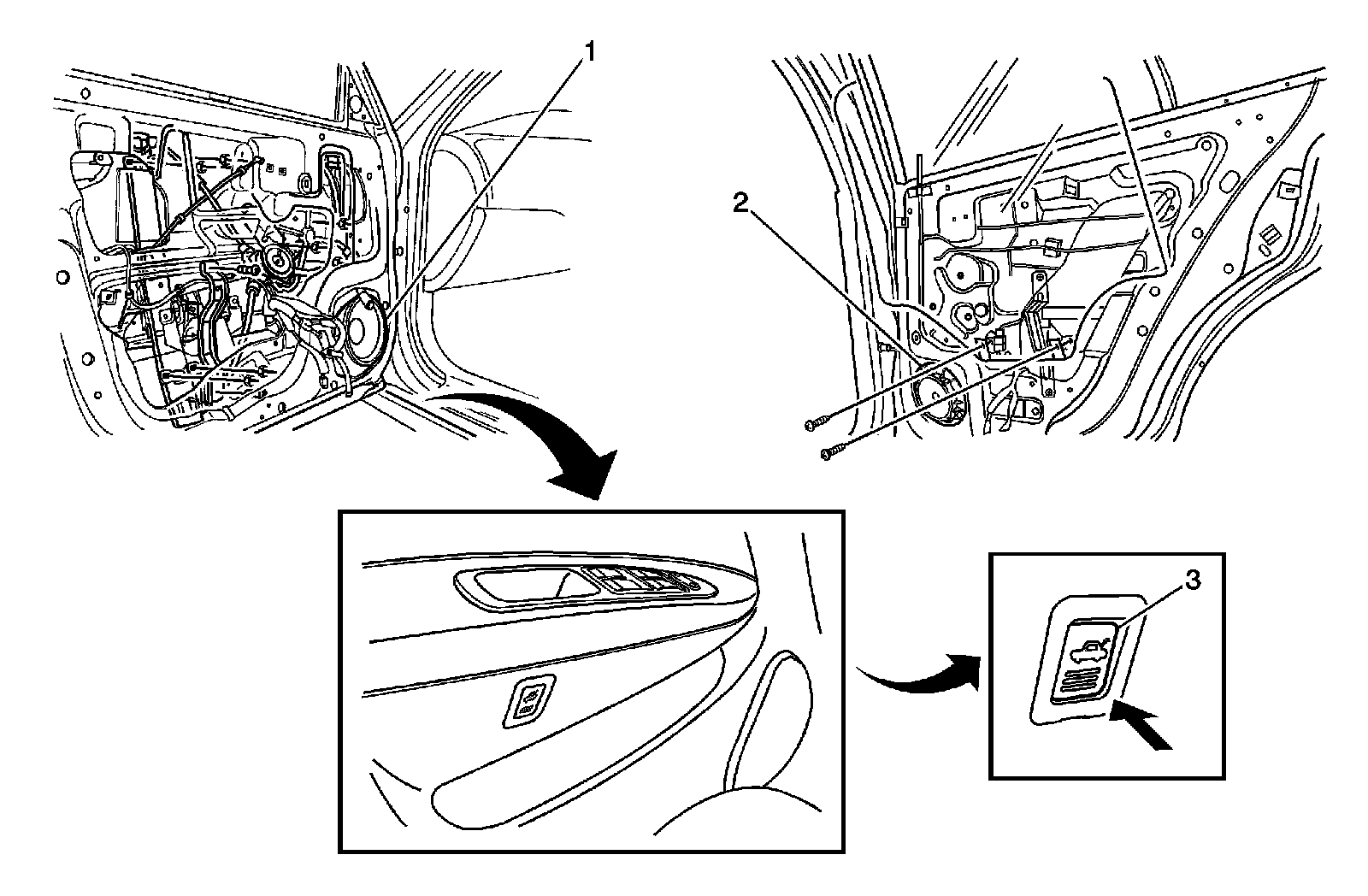 1

2

3