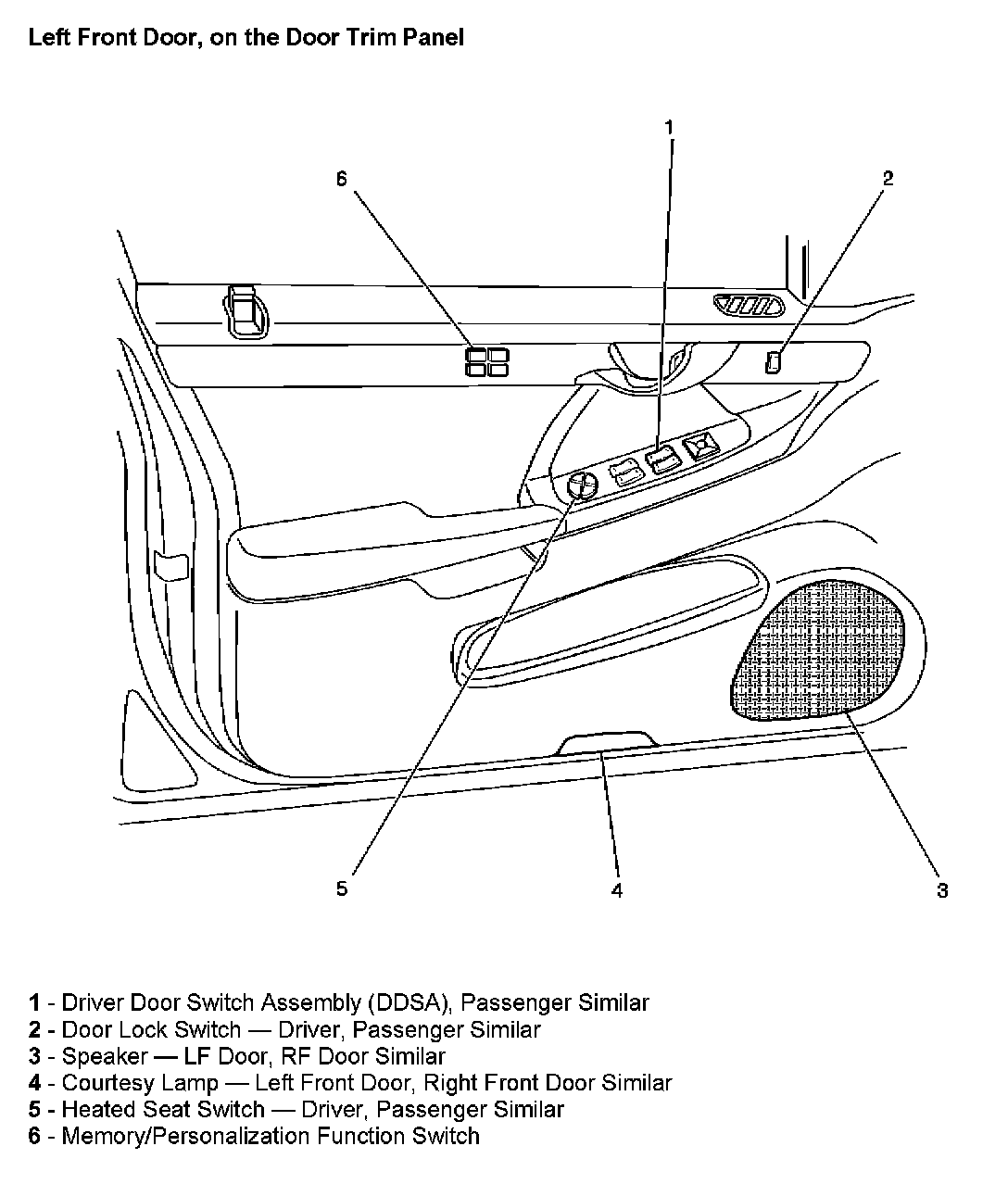 Left Front Door, on the Door Trim Panel

1

6

2

5

4

3

1 - Driver Door Switch Assembly (DDSA), Passenger Similar
2 - Door Lock Switch — Driver, Passenger Similar
3 - Speaker — LF Door, RF Door Similar
4 - Courtesy Lamp — Left Front Door, Right Front Door Similar
5 - Heated Seat Switch — Driver, Passenger Similar
6 - Memory/Personalization Function Switch