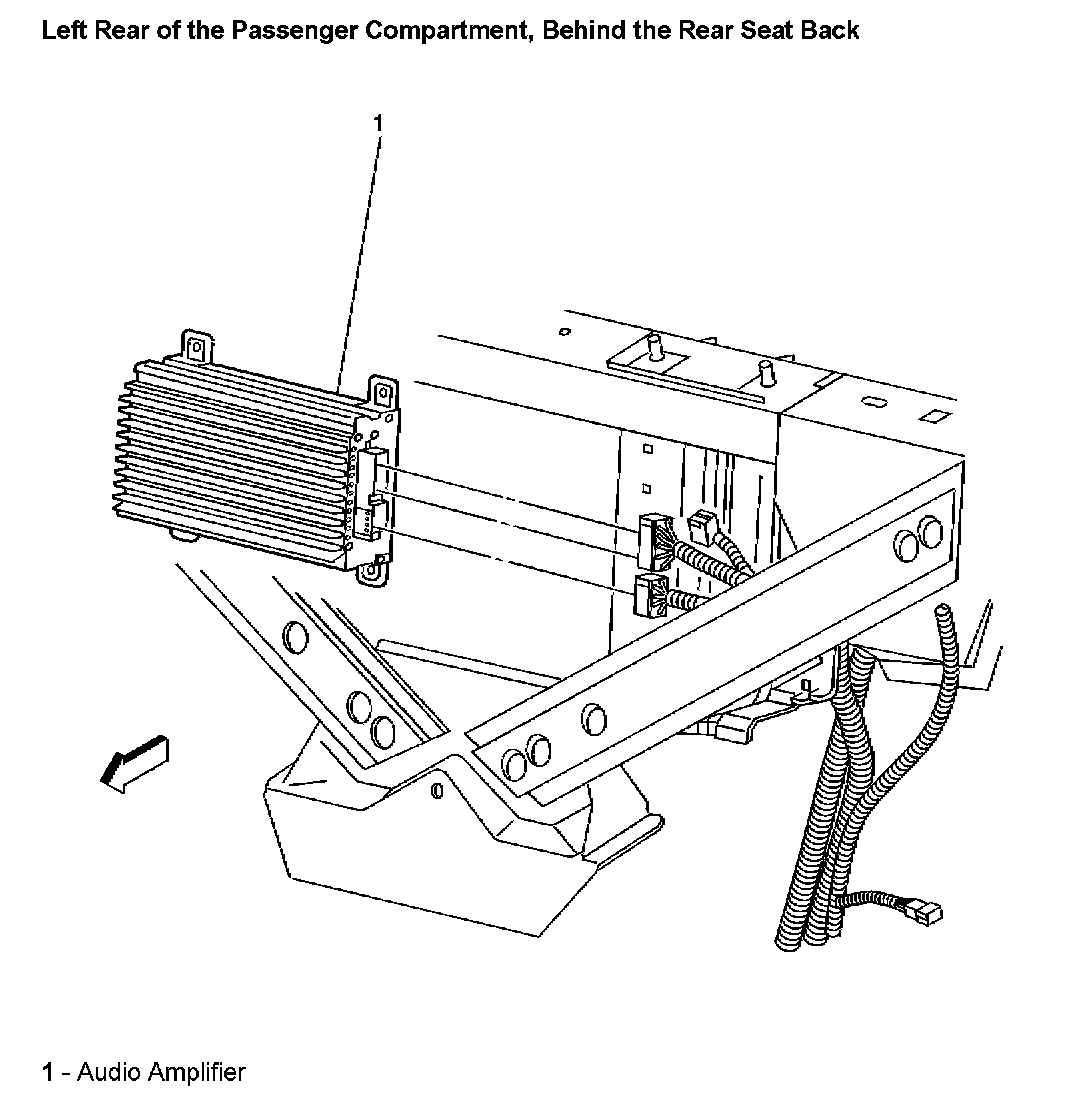 Left Rear of the Passenger Compartment, Behind the Rear Seat Back

1

1 - Audio Amplifier