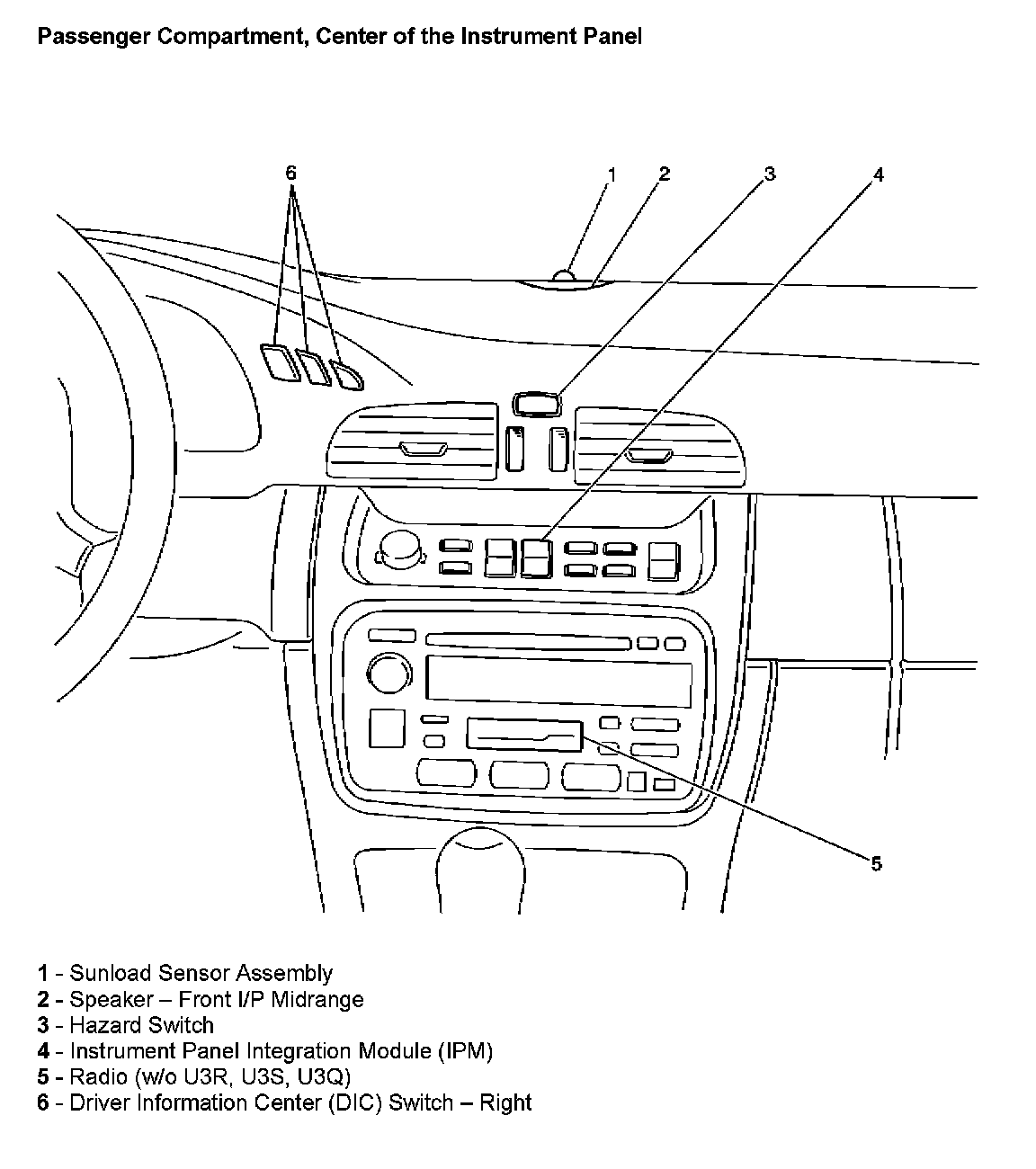 Passenger Compartment, Center of the Instrument Panel

6
1
2
3
4
5

1 - Sunload Sensor Assembly
2 - Speaker – Front I/P Midrange
3 - Hazard Switch
4 - Instrument Panel Integration Module (IPM)
5 - Radio (w/o U3R, U3S, U3Q)
6 - Driver Information Center (DIC) Switch – Right