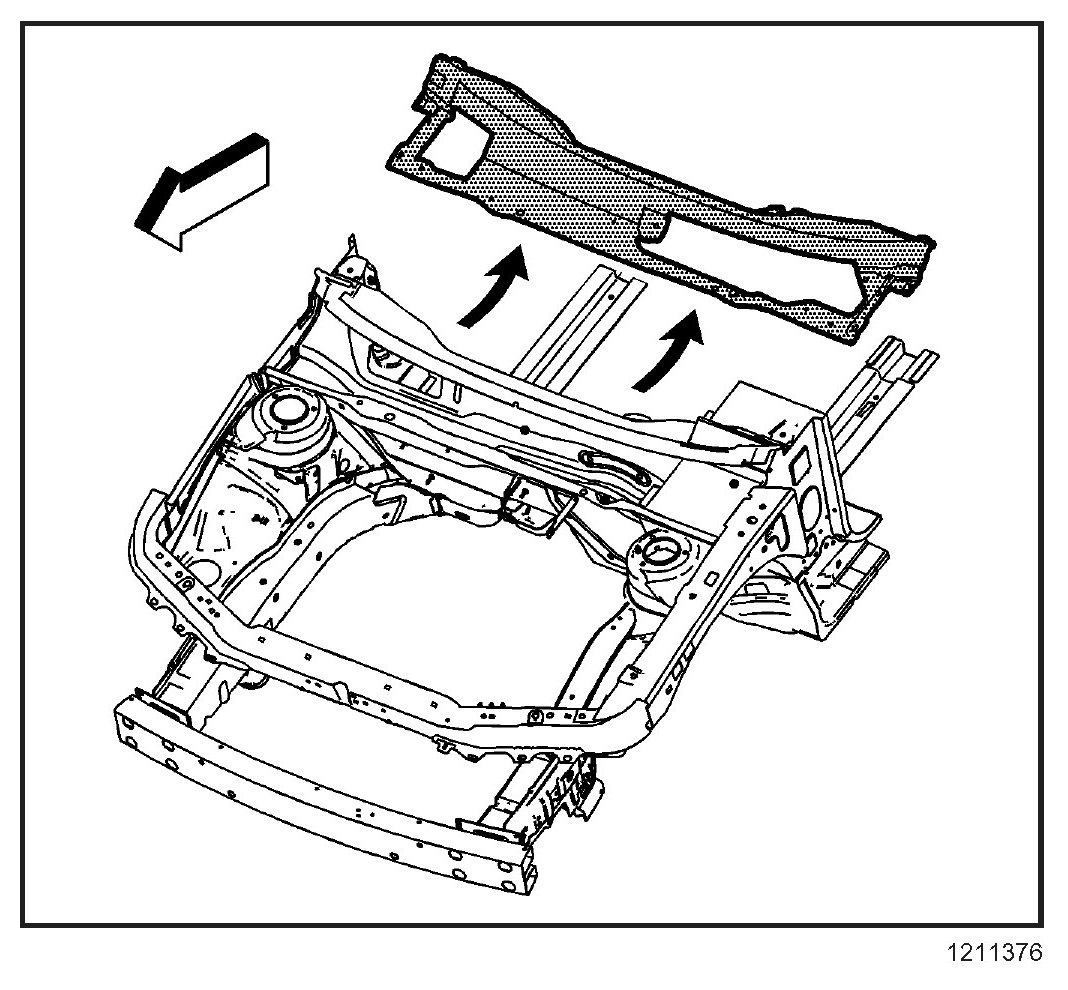 1211376