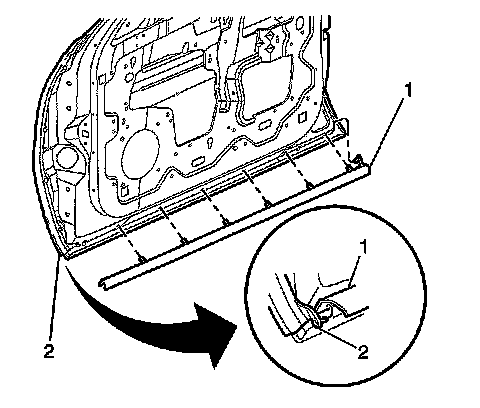 1
2
1
2