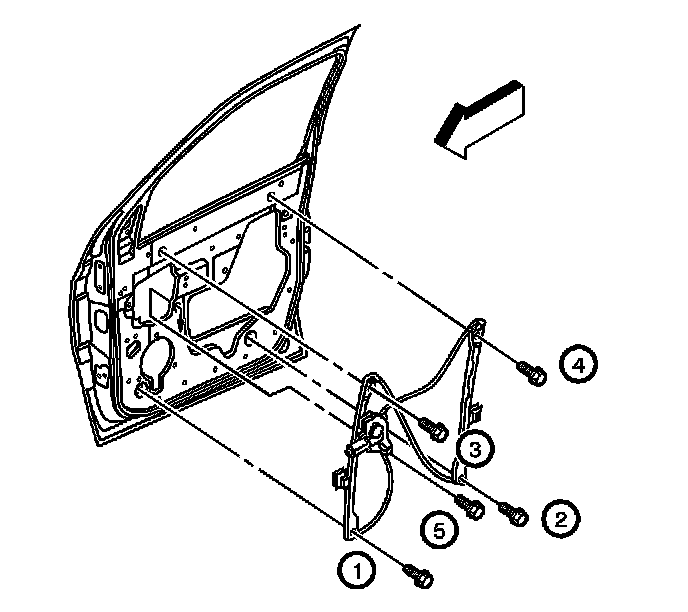 4
3
2
5
1