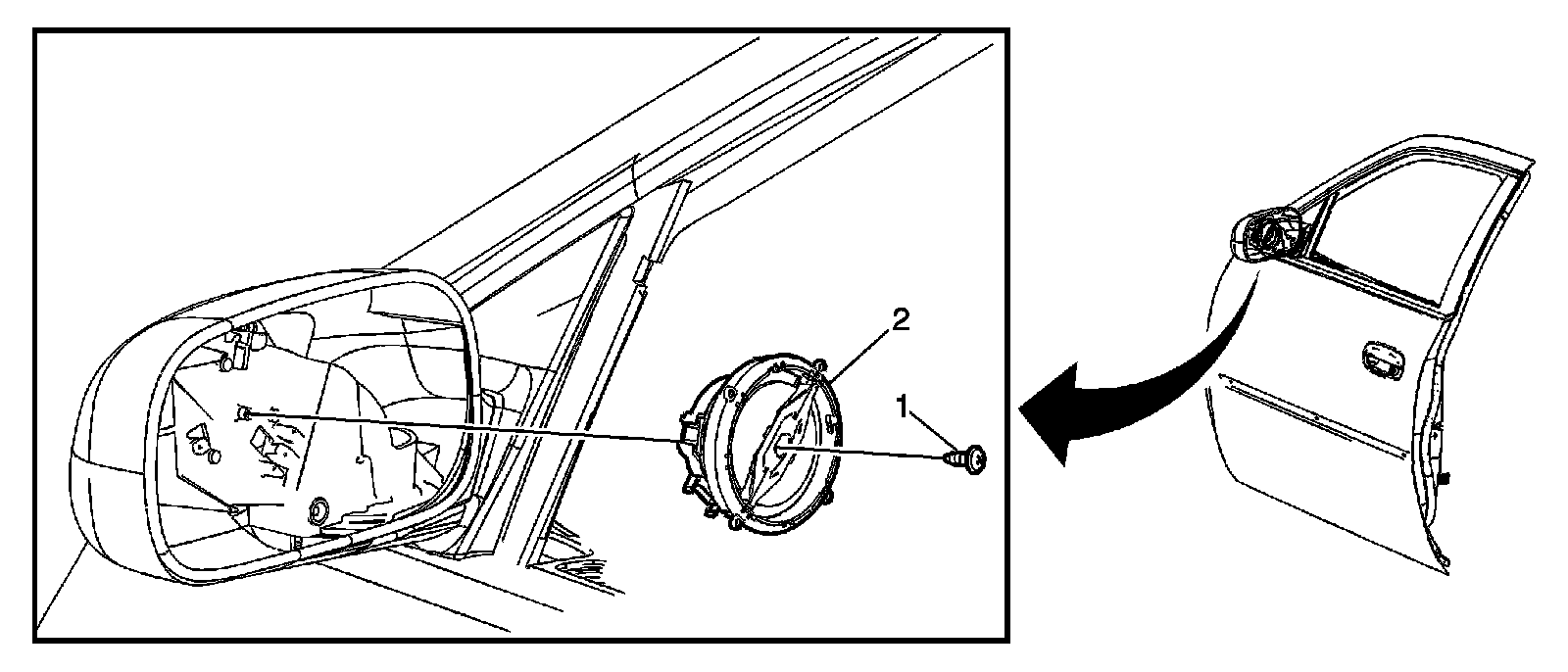 2
1