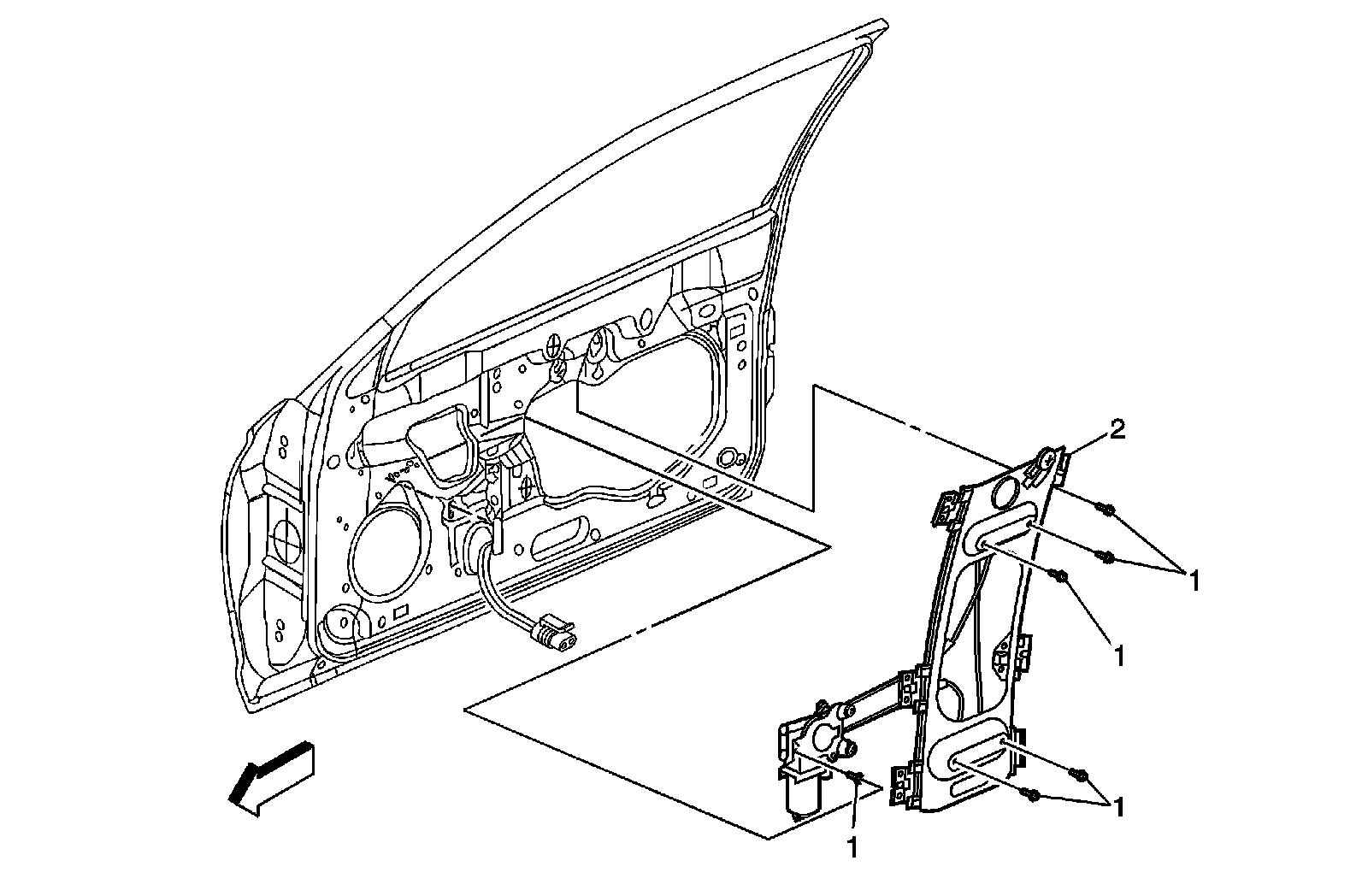 2
1
1
1
1