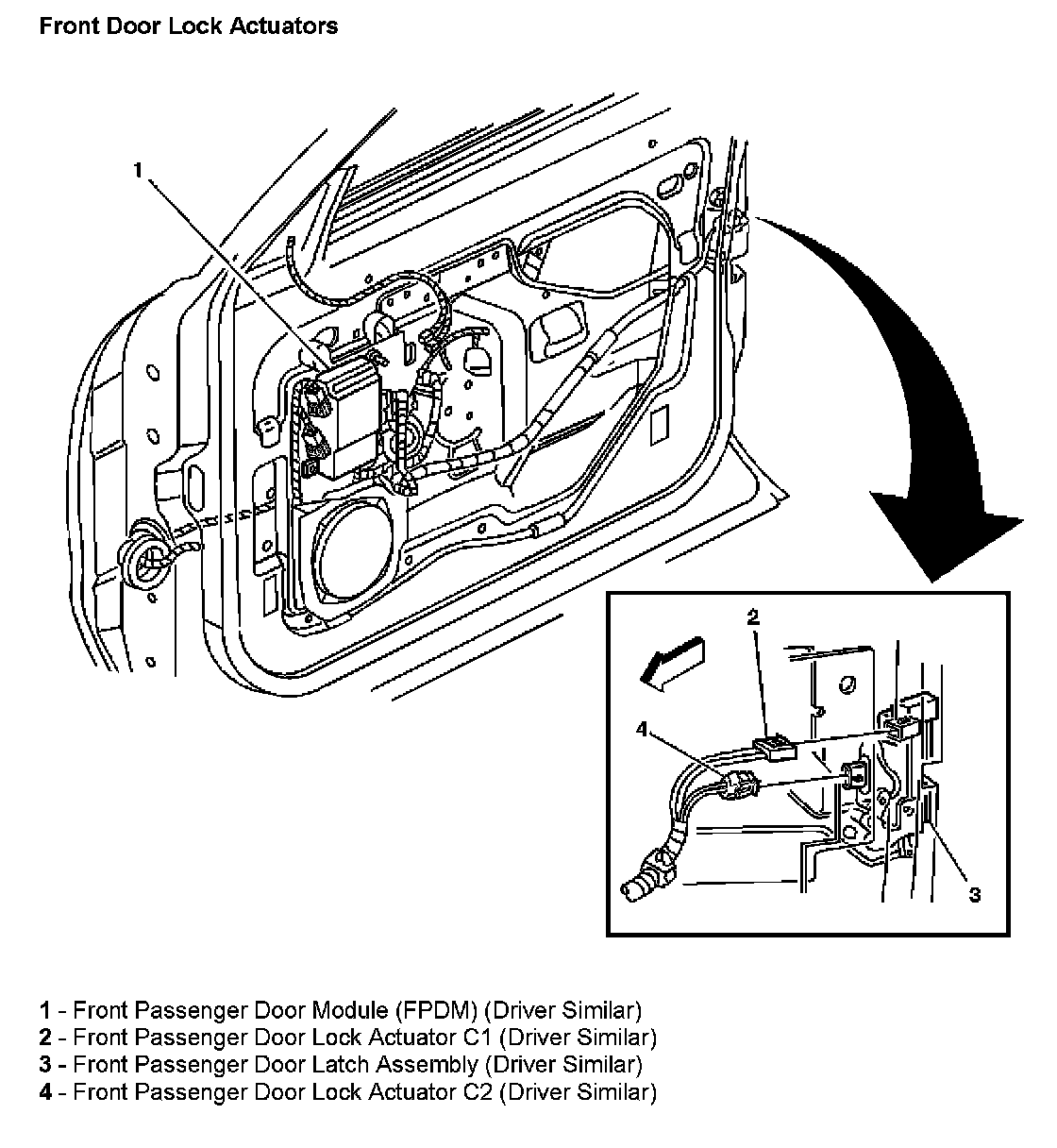 Front Door Lock Actuators

1

2

4

3

1 - Front Passenger Door Module (FPDM) (Driver Similar)
2 - Front Passenger Door Lock Actuator C1 (Driver Similar)
3 - Front Passenger Door Latch Assembly (Driver Similar)
4 - Front Passenger Door Lock Actuator C2 (Driver Similar)