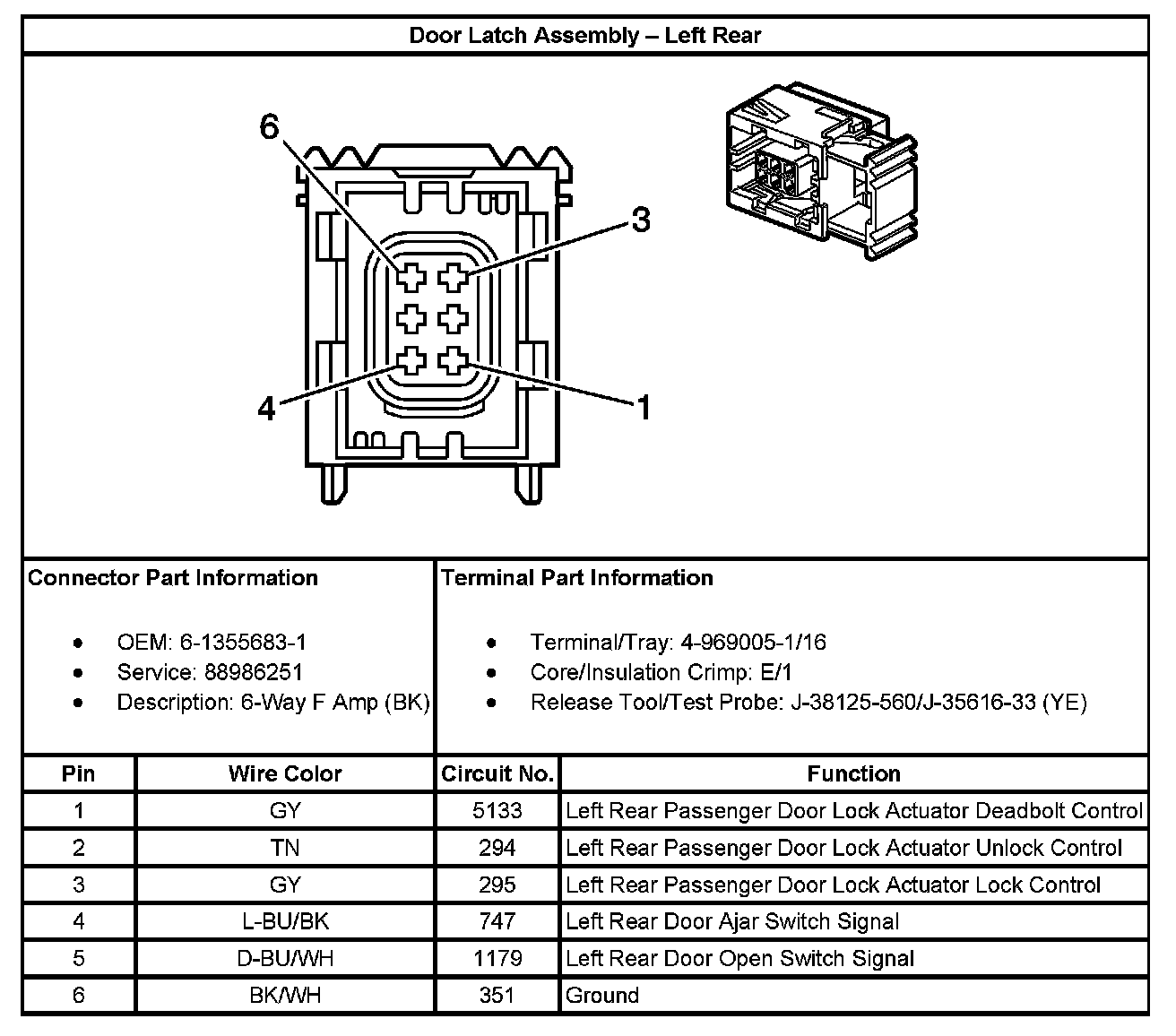 Door Latch Assembly – Left Rear

6
3
4
1

Connector Part Information

- OEM: 6-1355683-1
- Service: 88986251
- Description: 6-Way F Amp (BK)

Terminal Part Information

- Terminal/Tray: 4-969005-1/16
- Core/Insulation Crimp: E/1
- Release Tool/Test Probe: J-38125-560/J-35616-33 (YE)

| Pin | Wire Color | Circuit No. | Function |
|---|---|---|---|
| 1 | GY | 5133 | Left Rear Passenger Door Lock Actuator Deadbolt Control |
| 2 | TN | 294 | Left Rear Passenger Door Lock Actuator Unlock Control |
| 3 | GY | 295 | Left Rear Passenger Door Lock Actuator Lock Control |
| 4 | L-BU/BK | 747 | Left Rear Door Ajar Switch Signal |
| 5 | D-BU/WH | 1179 | Left Rear Door Open Switch Signal |
| 6 | BK/WH | 351 | Ground |