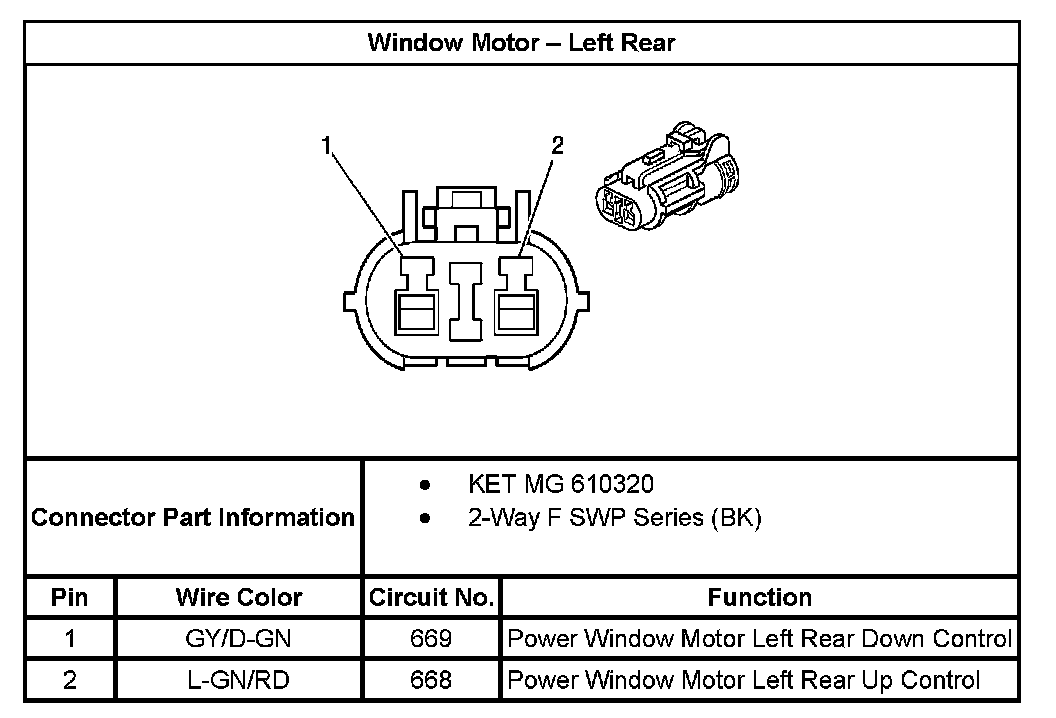 Window Motor – Left Rear

1
2

Connector Part Information
• KET MG 610320
• 2-Way F SWP Series (BK)

| Pin | Wire Color | Circuit No. | Function |
|---|---|---|---|
| 1 | GY/D-GN | 669 | Power Window Motor Left Rear Down Control |
| 2 | L-GN/RD | 668 | Power Window Motor Left Rear Up Control |