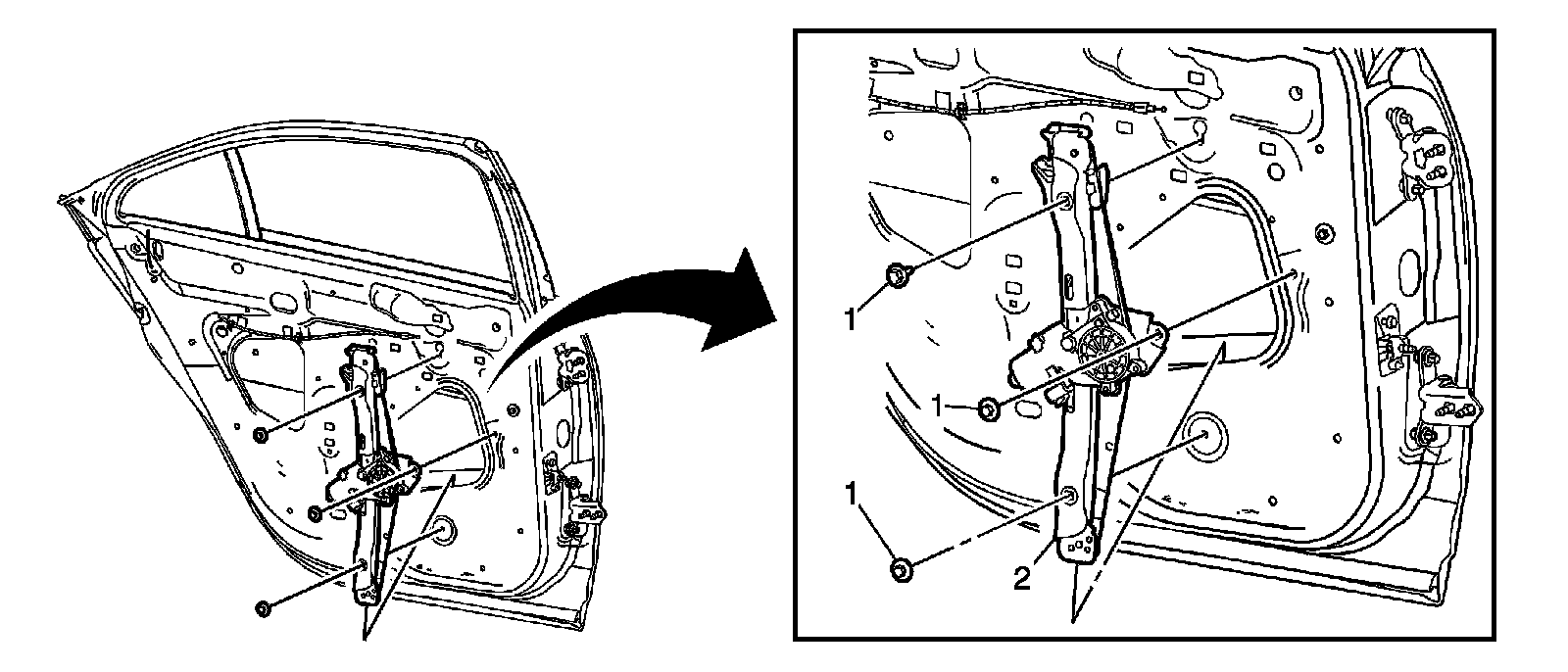 1
1
1
2