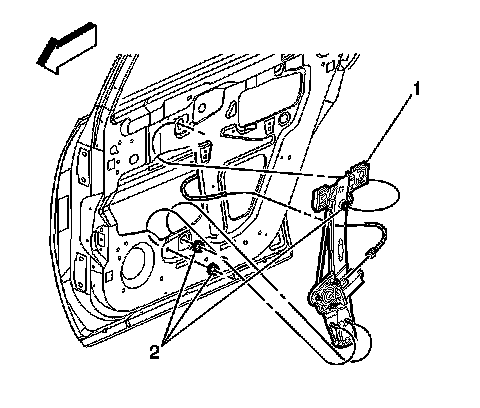 1
2