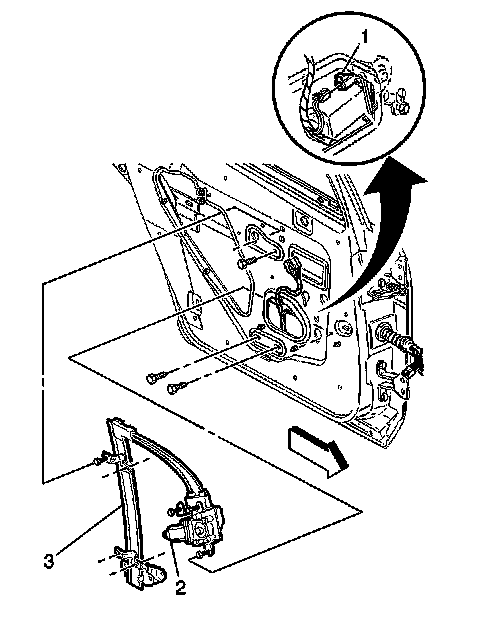 1
3
2