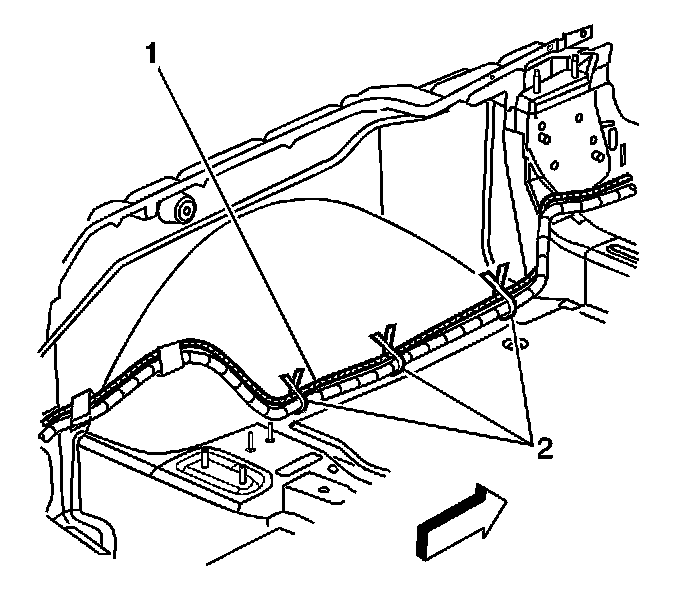 1

2