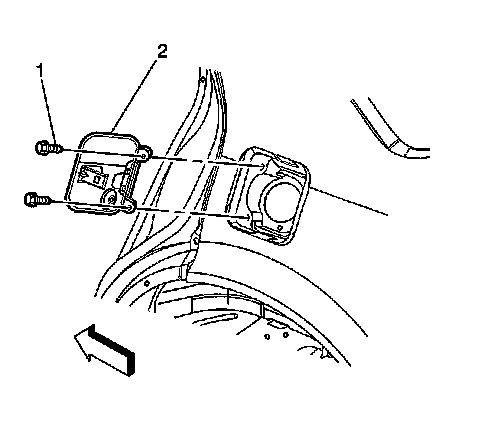 1
2