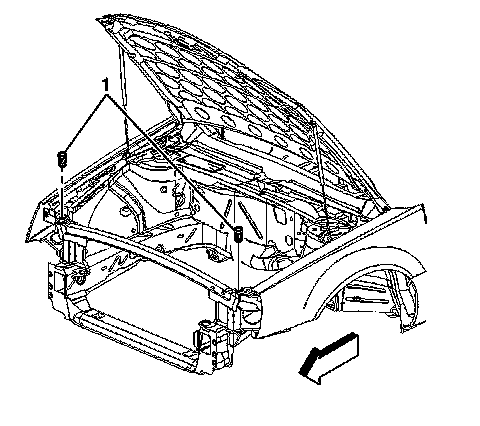 1