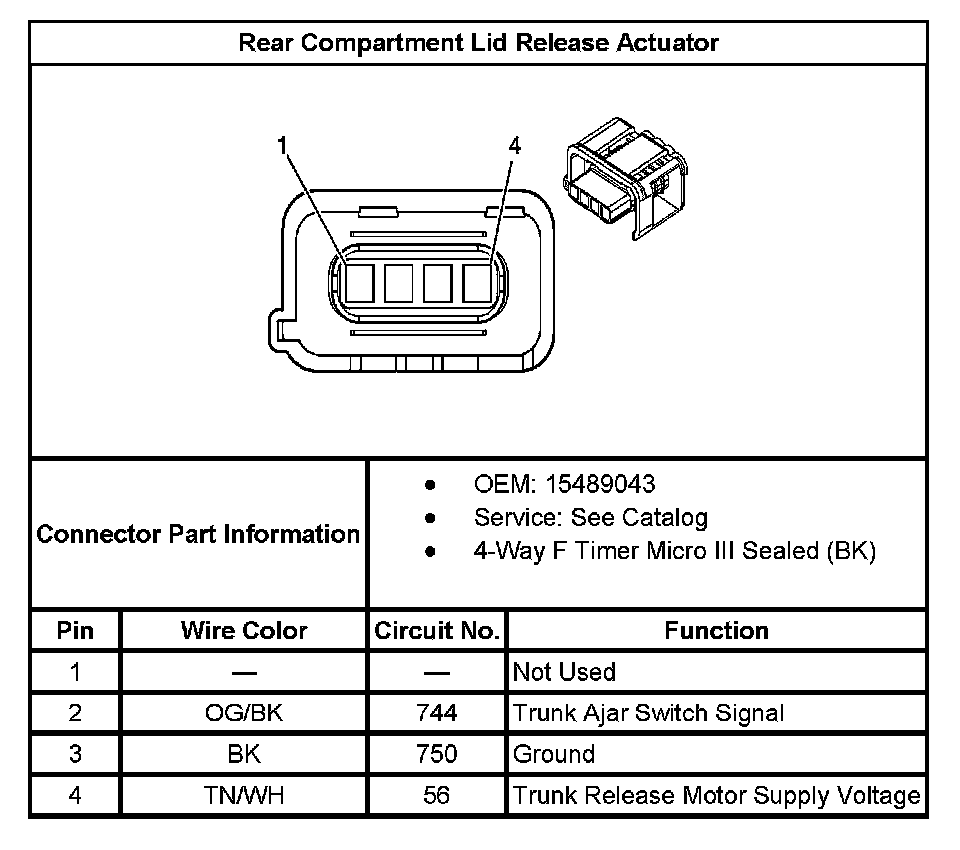 Rear Compartment Lid Release Actuator

1

4

Connector Part Information

- OEM: 15489043
- Service: See Catalog
- 4-Way F Timer Micro III Sealed (BK)

| Pin | Wire Color | Circuit No. | Function |
|---|---|---|---|
| 1 | — | — | Not Used |
| 2 | OG/BK | 744 | Trunk Ajar Switch Signal |
| 3 | BK | 750 | Ground |
| 4 | TN/WH | 56 | Trunk Release Motor Supply Voltage |