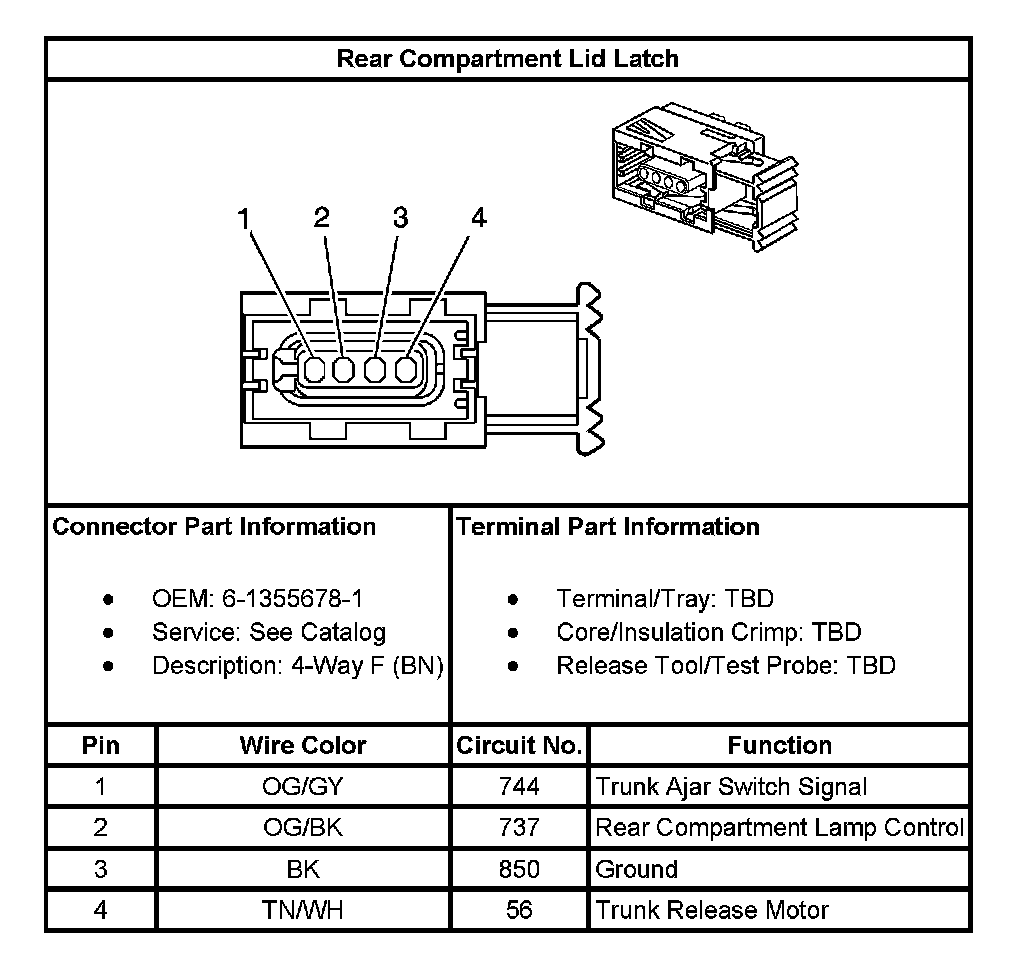 Rear Compartment Lid Latch

1 2 3 4

Connector Part Information

- OEM: 6-1355678-1
- Service: See Catalog
- Description: 4-Way F (BN)

Terminal Part Information

- Terminal/Tray: TBD
- Core/Insulation Crimp: TBD
- Release Tool/Test Probe: TBD

| Pin | Wire Color | Circuit No. | Function |
|---|---|---|---|
| 1 | OG/GY | 744 | Trunk Ajar Switch Signal |
| 2 | OG/BK | 737 | Rear Compartment Lamp Control |
| 3 | BK | 850 | Ground |
| 4 | TN/WH | 56 | Trunk Release Motor |