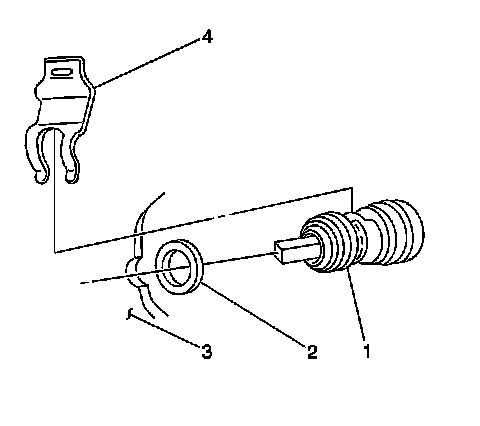 4
3
2
1