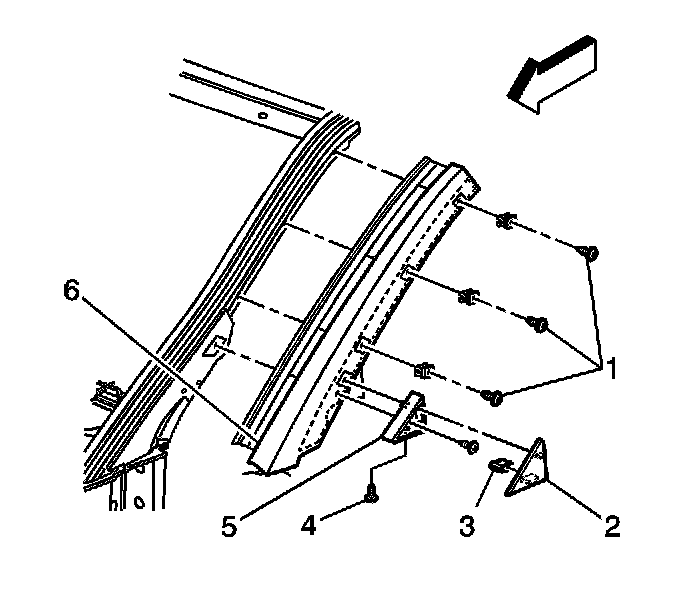 6
1
5
4
3
2