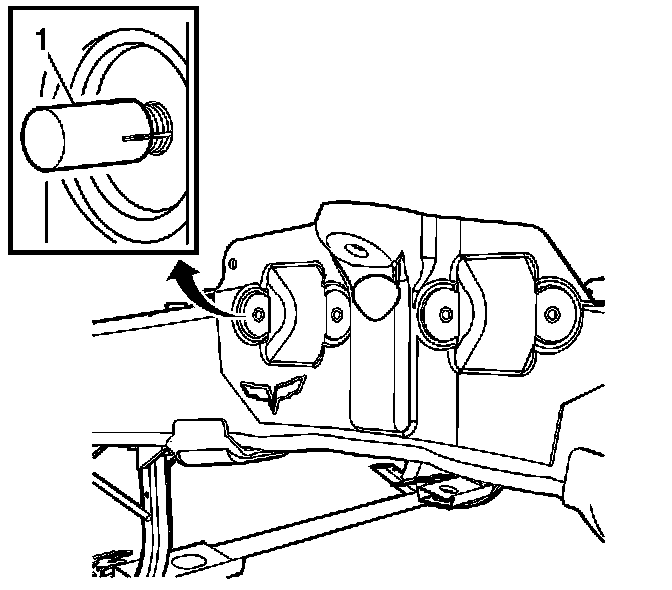 1