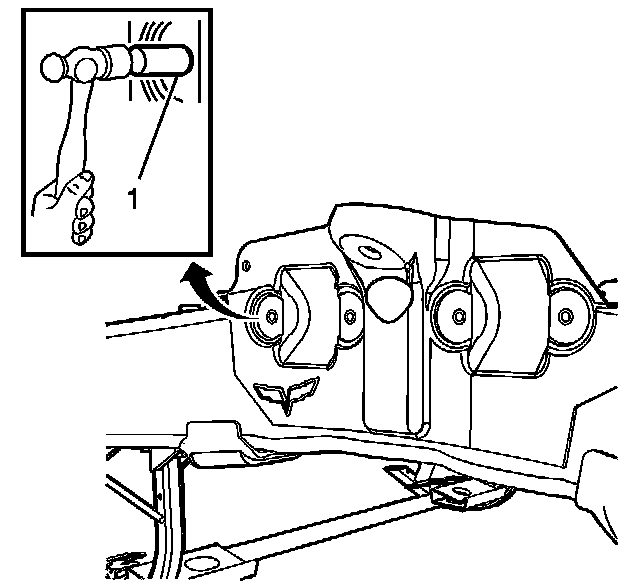 1