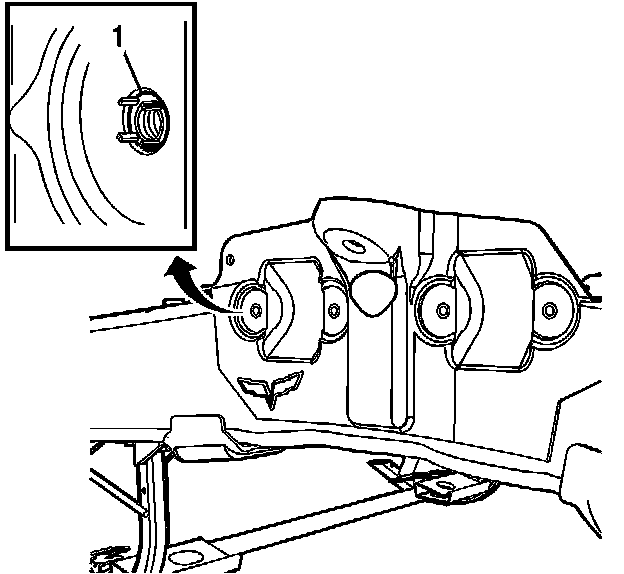 1