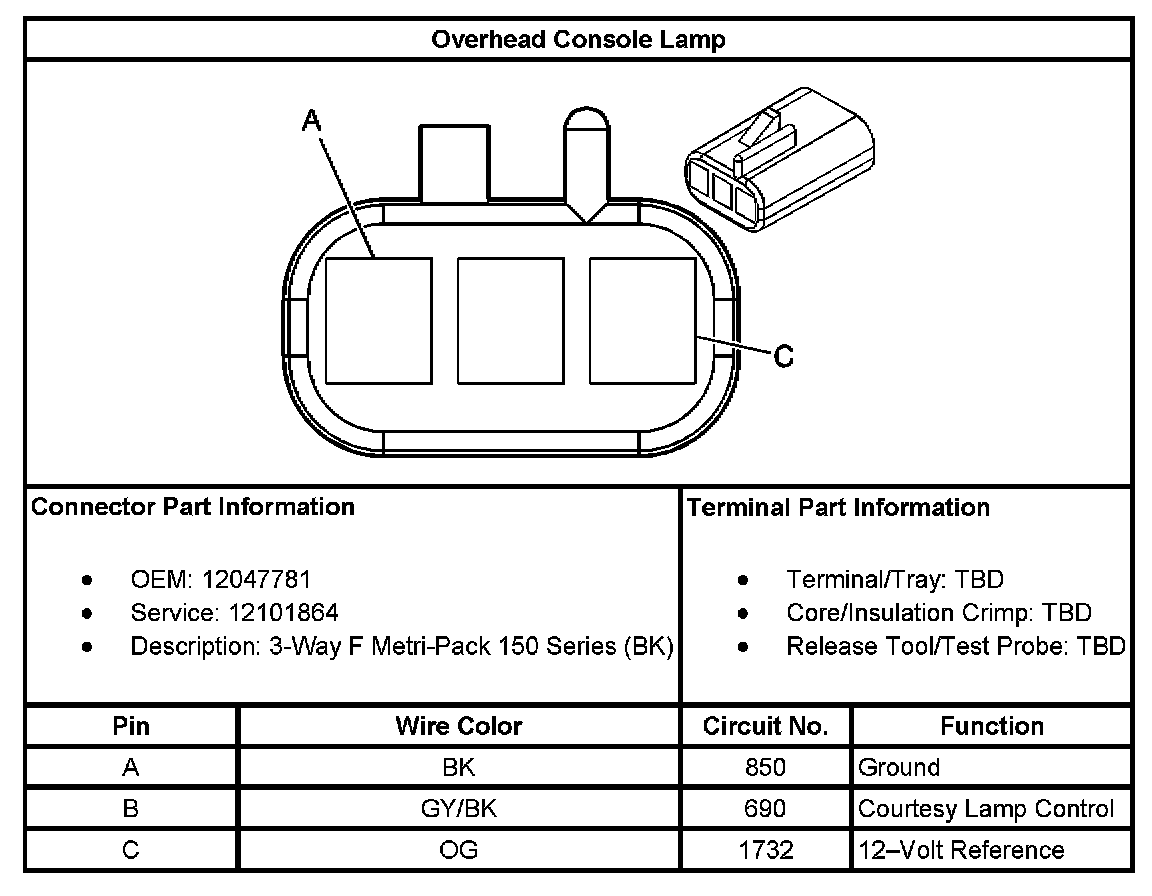 Overhead Console Lamp

A

C

Connector Part Information

- OEM: 12047781
- Service: 12101864
- Description: 3-Way F Metri-Pack 150 Series (BK)

Terminal Part Information

- Terminal/Tray: TBD
- Core/Insulation Crimp: TBD
- Release Tool/Test Probe: TBD

| Pin | Wire Color | Circuit No. | Function |
|---|---|---|---|
| A | BK | 850 | Ground |
| B | GY/BK | 690 | Courtesy Lamp Control |
| C | OG | 1732 | 12–Volt Reference |