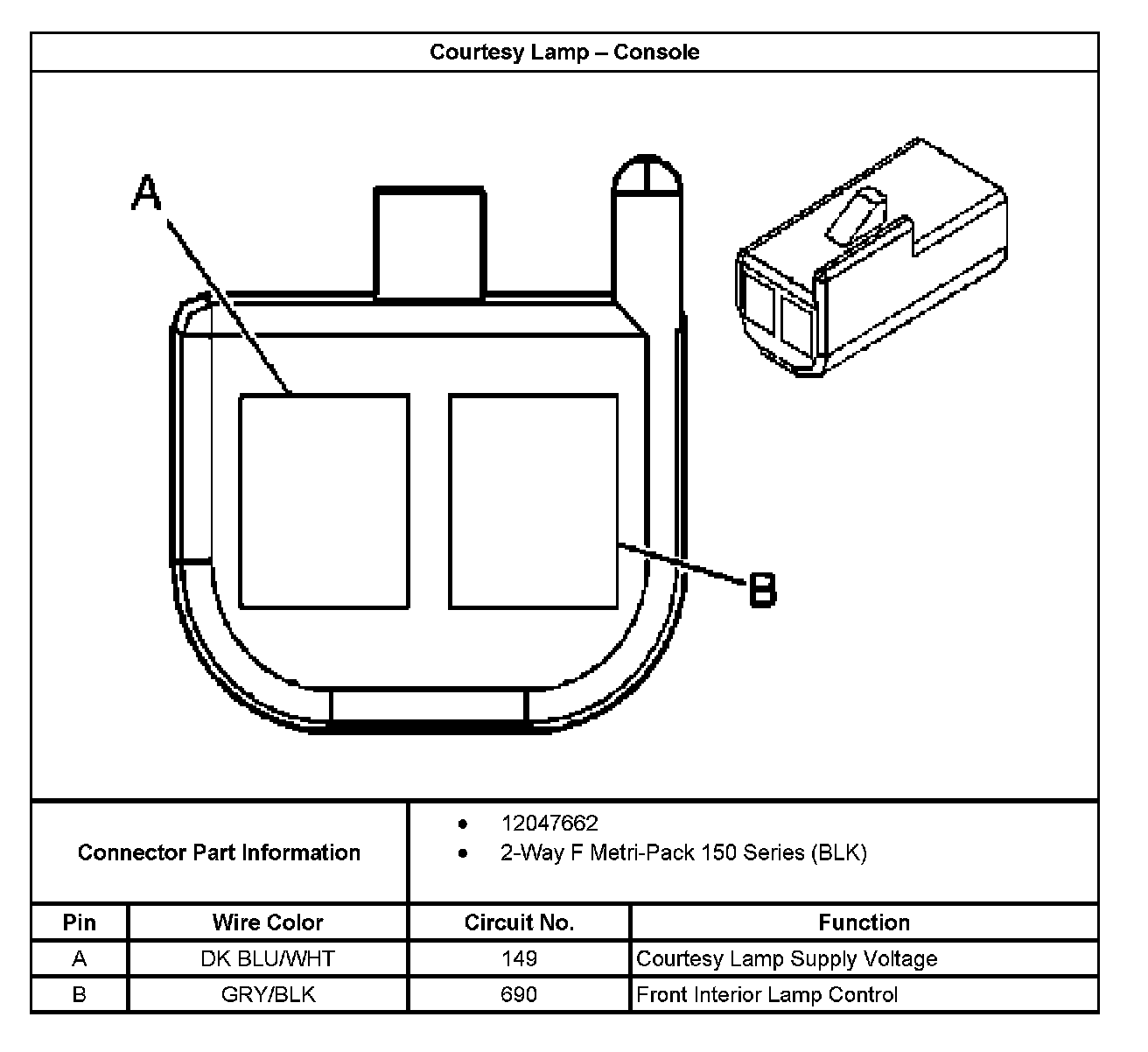 Courtesy Lamp – Console

A

B

Connector Part Information

- 12047662
- 2-Way F Metri-Pack 150 Series (BLK)

| Pin | Wire Color | Circuit No. | Function |
|---|---|---|---|
| A | DK BLU/WHT | 149 | Courtesy Lamp Supply Voltage |
| B | GRY/BLK | 690 | Front Interior Lamp Control |