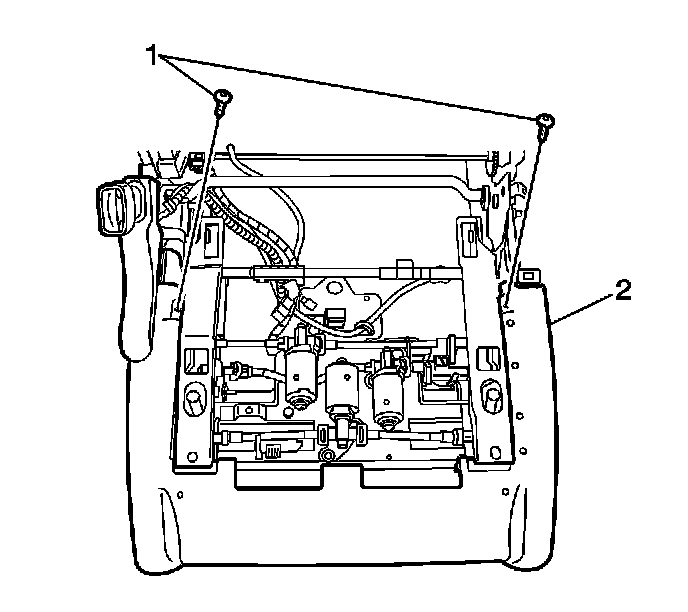 1
2