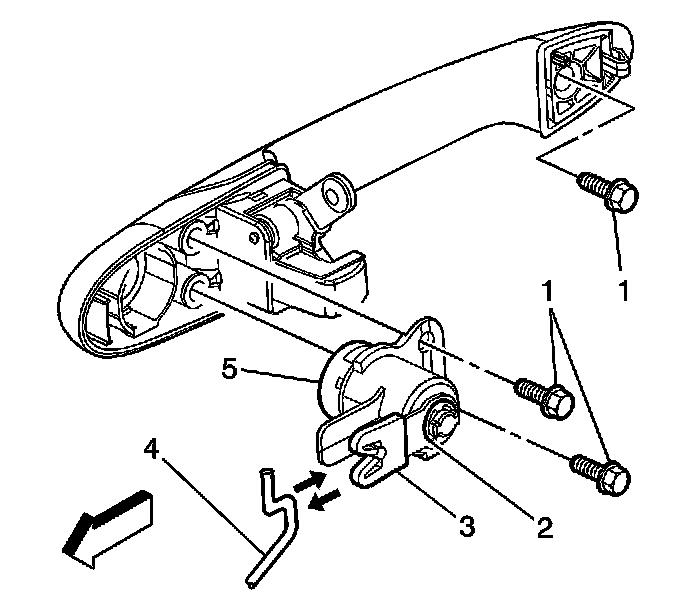 1
1
5
4
3
2