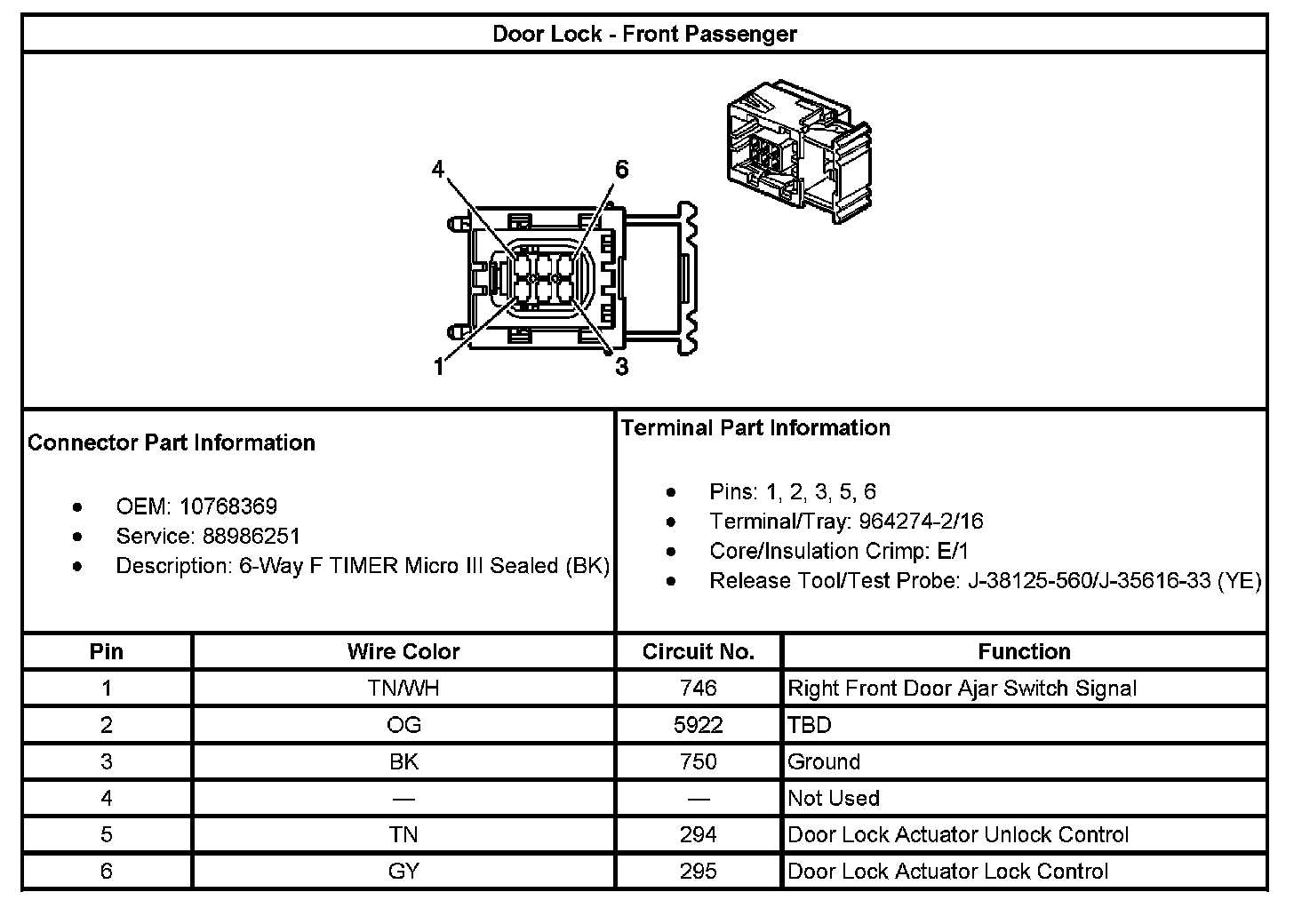 Door Lock - Front Passenger

4
6
1
3

Connector Part Information

- OEM: 10768369
- Service: 88986251
- Description: 6-Way F TIMER Micro III Sealed (BK)

Terminal Part Information

- Pins: 1, 2, 3, 5, 6
- Terminal/Tray: 964274-2/16
- Core/Insulation Crimp: E/1
- Release Tool/Test Probe: J-38125-560/J-35616-33 (YE)

| Pin | Wire Color | Circuit No. | Function |
|---|---|---|---|
| 1 | TN/WH | 746 | Right Front Door Ajar Switch Signal |
| 2 | OG | 5922 | TBD |
| 3 | BK | 750 | Ground |
| 4 | — | — | Not Used |
| 5 | TN | 294 | Door Lock Actuator Unlock Control |
| 6 | GY | 295 | Door Lock Actuator Lock Control |