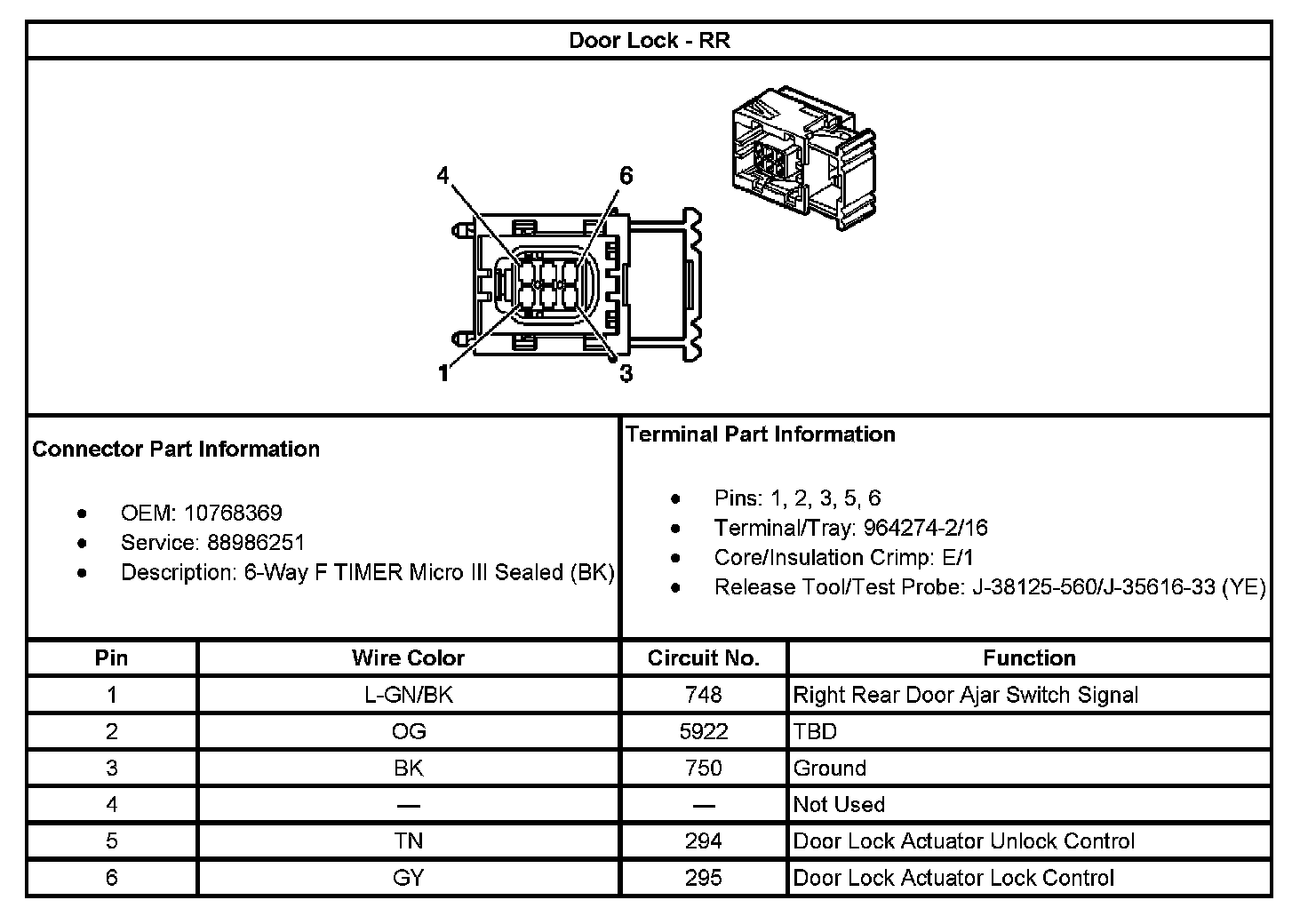 Door Lock - RR

4
6
1
3

Connector Part Information

- OEM: 10768369
- Service: 88986251
- Description: 6-Way F TIMER Micro III Sealed (BK)

Terminal Part Information

- Pins: 1, 2, 3, 5, 6
- Terminal/Tray: 964274-2/16
- Core/Insulation Crimp: E/1
- Release Tool/Test Probe: J-38125-560/J-35616-33 (YE)

| Pin | Wire Color | Circuit No. | Function |
|---|---|---|---|
| 1 | L-GN/BK | 748 | Right Rear Door Ajar Switch Signal |
| 2 | OG | 5922 | TBD |
| 3 | BK | 750 | Ground |
| 4 | — | — | Not Used |
| 5 | TN | 294 | Door Lock Actuator Unlock Control |
| 6 | GY | 295 | Door Lock Actuator Lock Control |