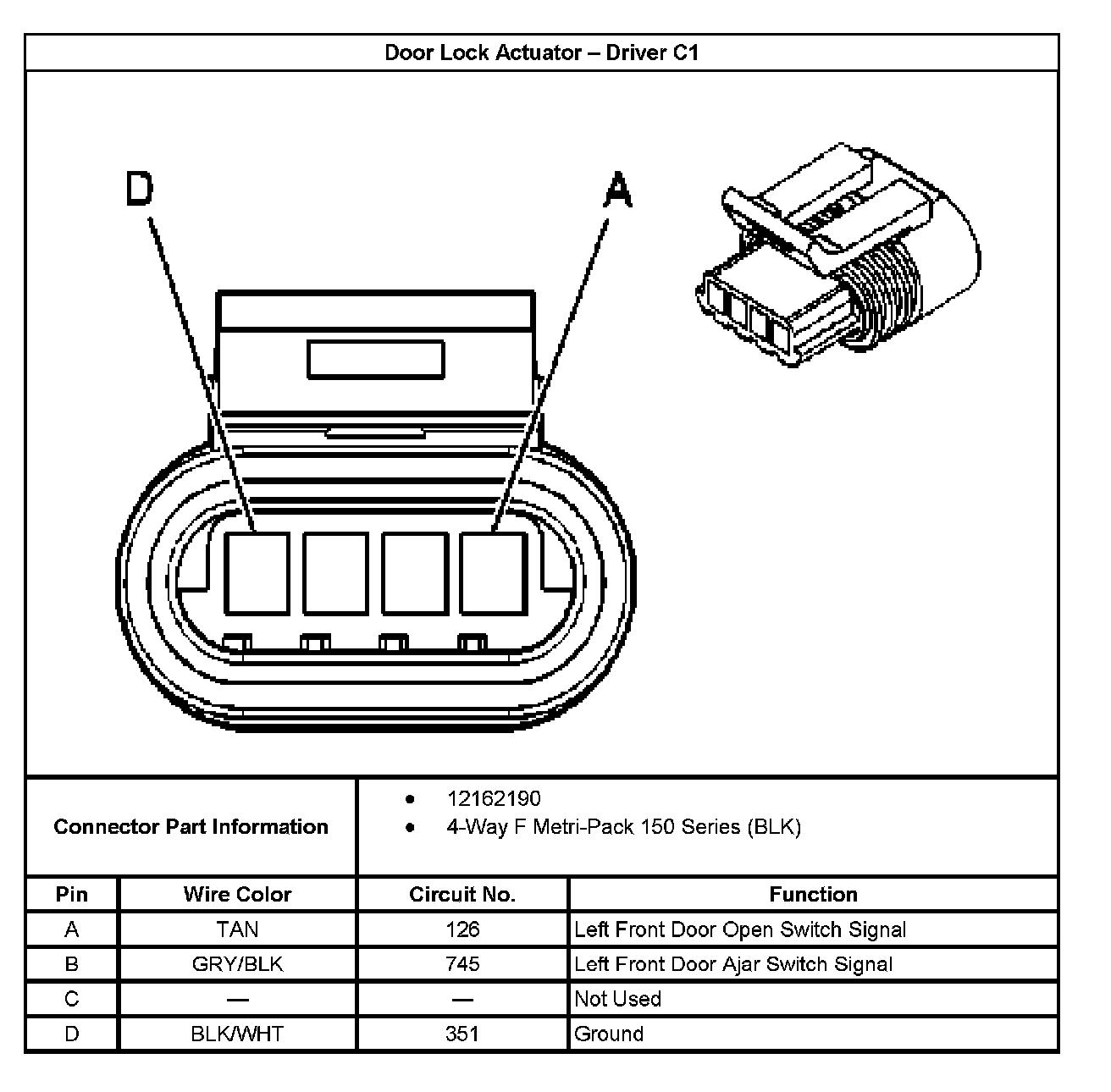 Door Lock Actuator – Driver C1

D

A

Connector Part Information

- 12162190
- 4-Way F Metri-Pack 150 Series (BLK)

| Pin | Wire Color | Circuit No. | Function |
|---|---|---|---|
| A | TAN | 126 | Left Front Door Open Switch Signal |
| B | GRY/BLK | 745 | Left Front Door Ajar Switch Signal |
| C | — | — | Not Used |
| D | BLK/WHT | 351 | Ground |