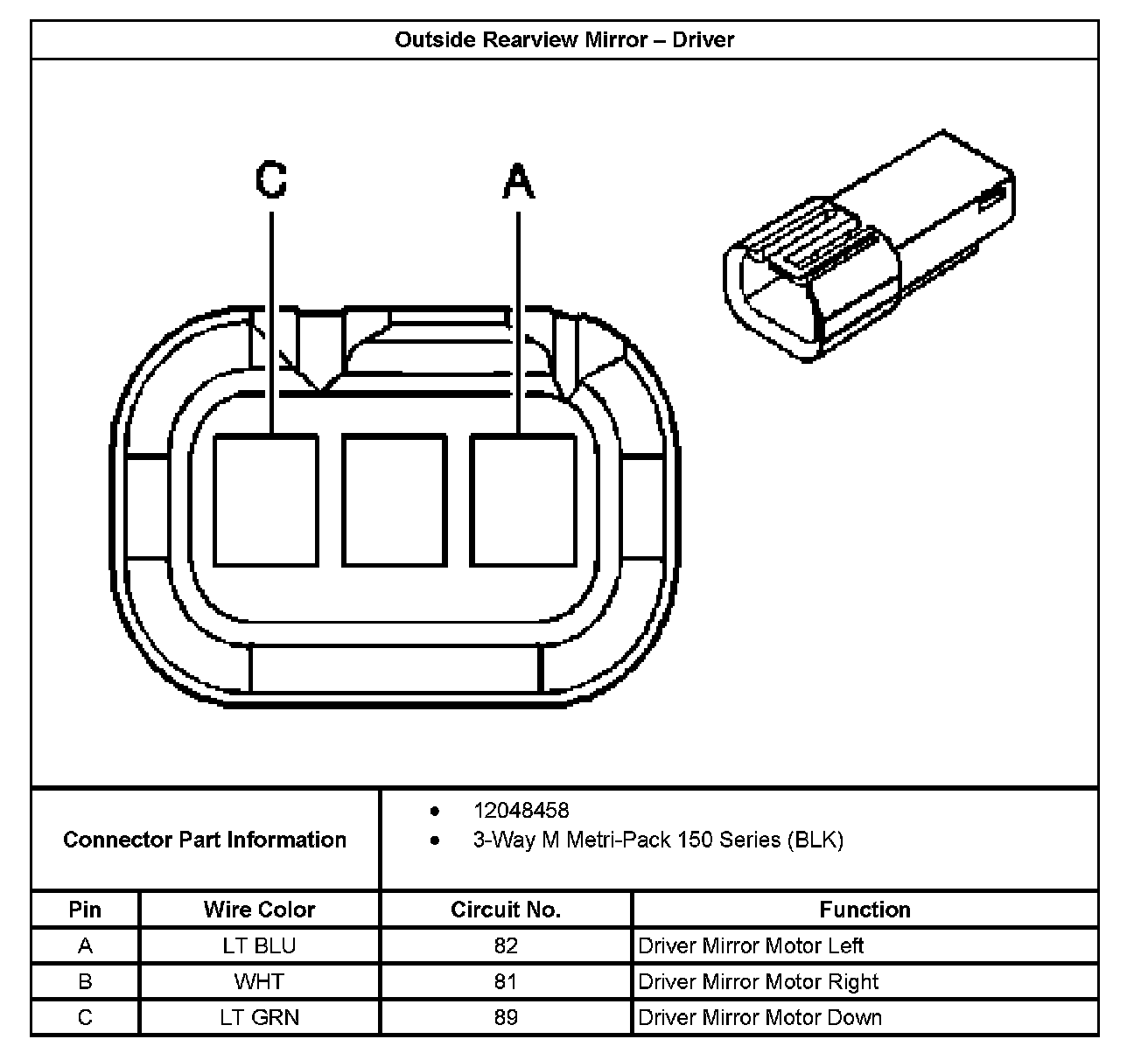 Outside Rearview Mirror – Driver

C

A

Connector Part Information

- 12048458
- 3-Way M Metri-Pack 150 Series (BLK)

| Pin | Wire Color | Circuit No. | Function |
|---|---|---|---|
| A | LT BLU | 82 | Driver Mirror Motor Left |
| B | WHT | 81 | Driver Mirror Motor Right |
| C | LT GRN | 89 | Driver Mirror Motor Down |