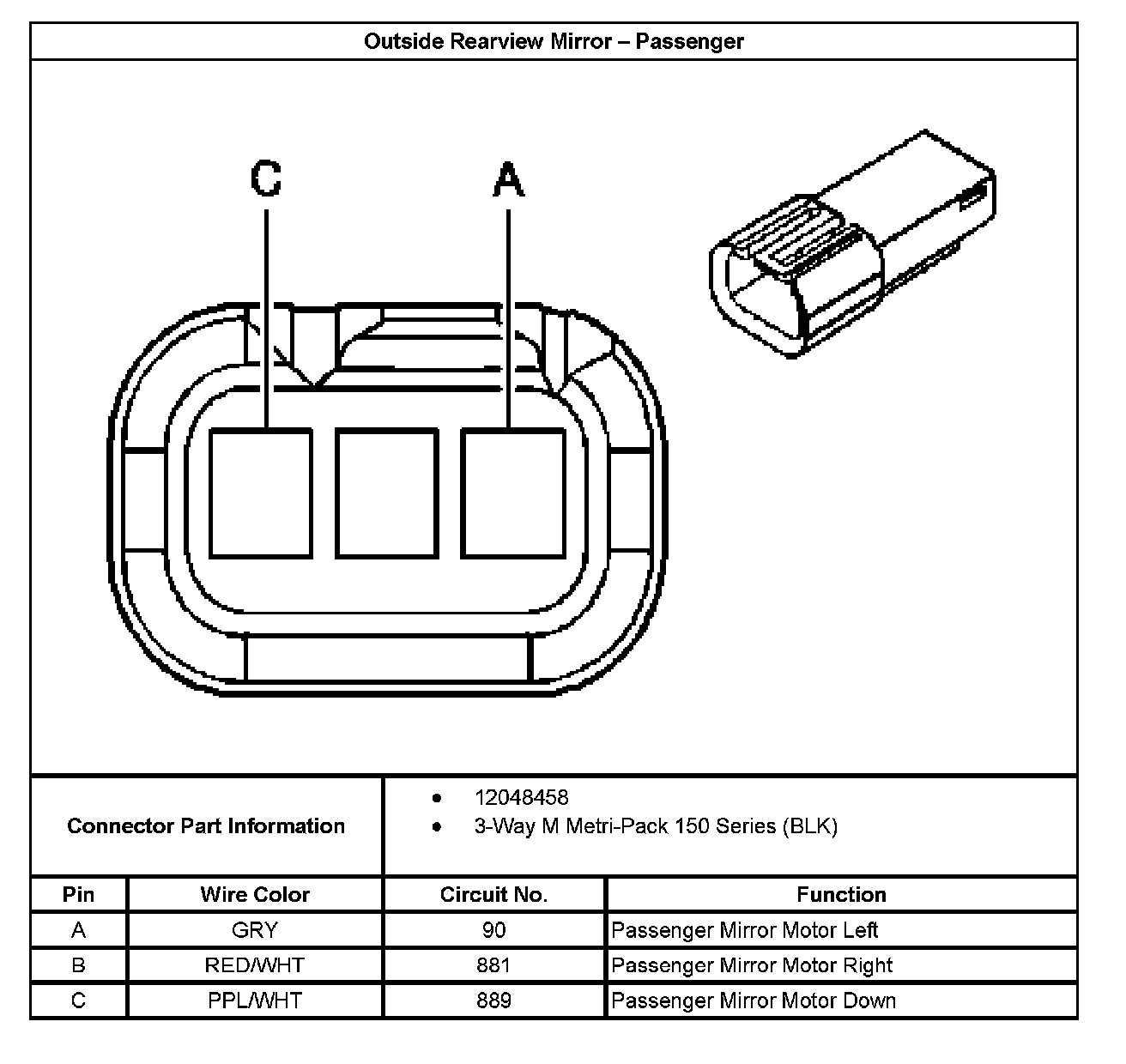 Outside Rearview Mirror – Passenger

C

A

Connector Part Information

- 12048458
- 3-Way M Metri-Pack 150 Series (BLK)

| Pin | Wire Color | Circuit No. | Function |
|---|---|---|---|
| A | GRY | 90 | Passenger Mirror Motor Left |
| B | RED/WHT | 881 | Passenger Mirror Motor Right |
| C | PPL/WHT | 889 | Passenger Mirror Motor Down |