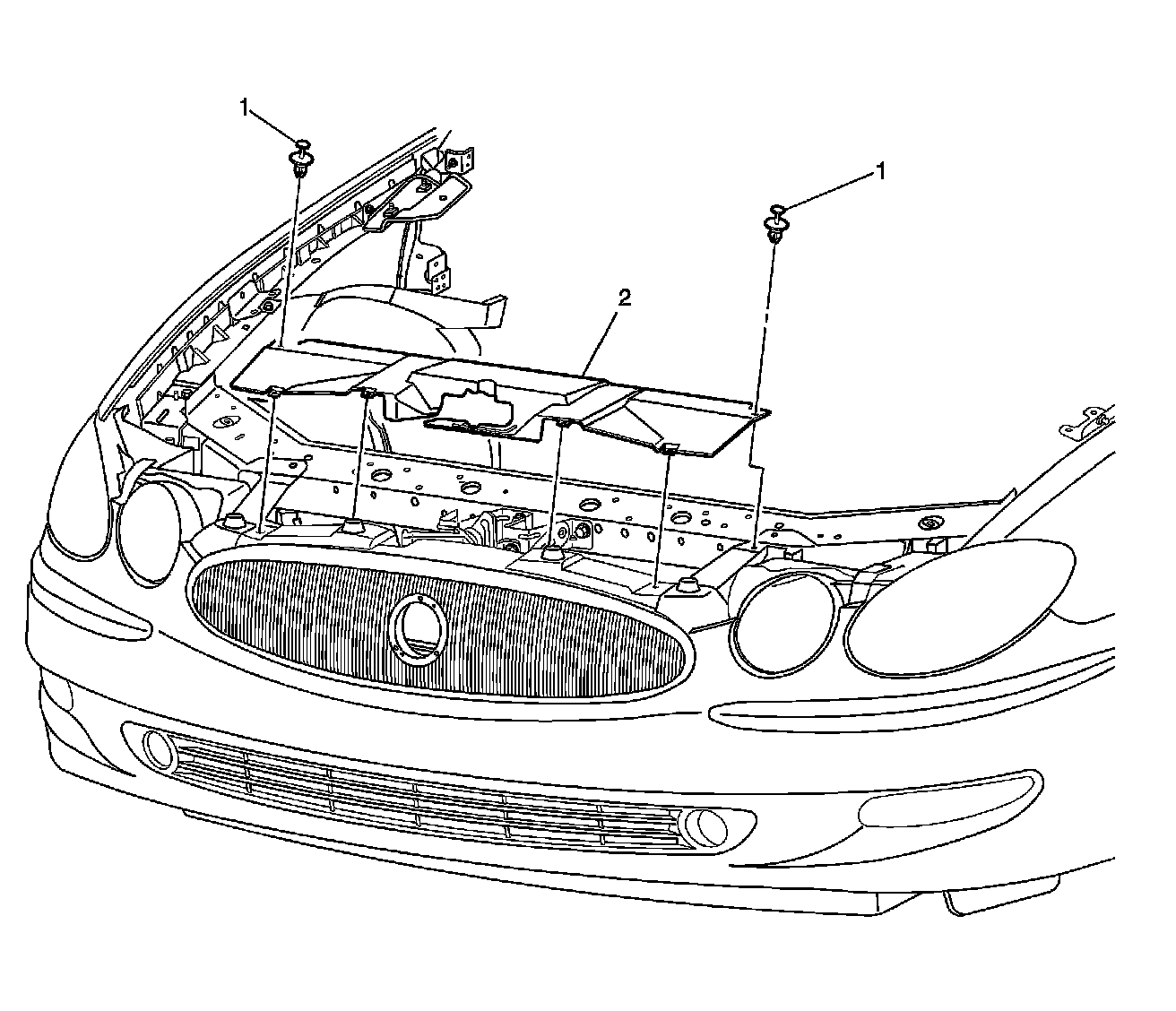 1
1
2