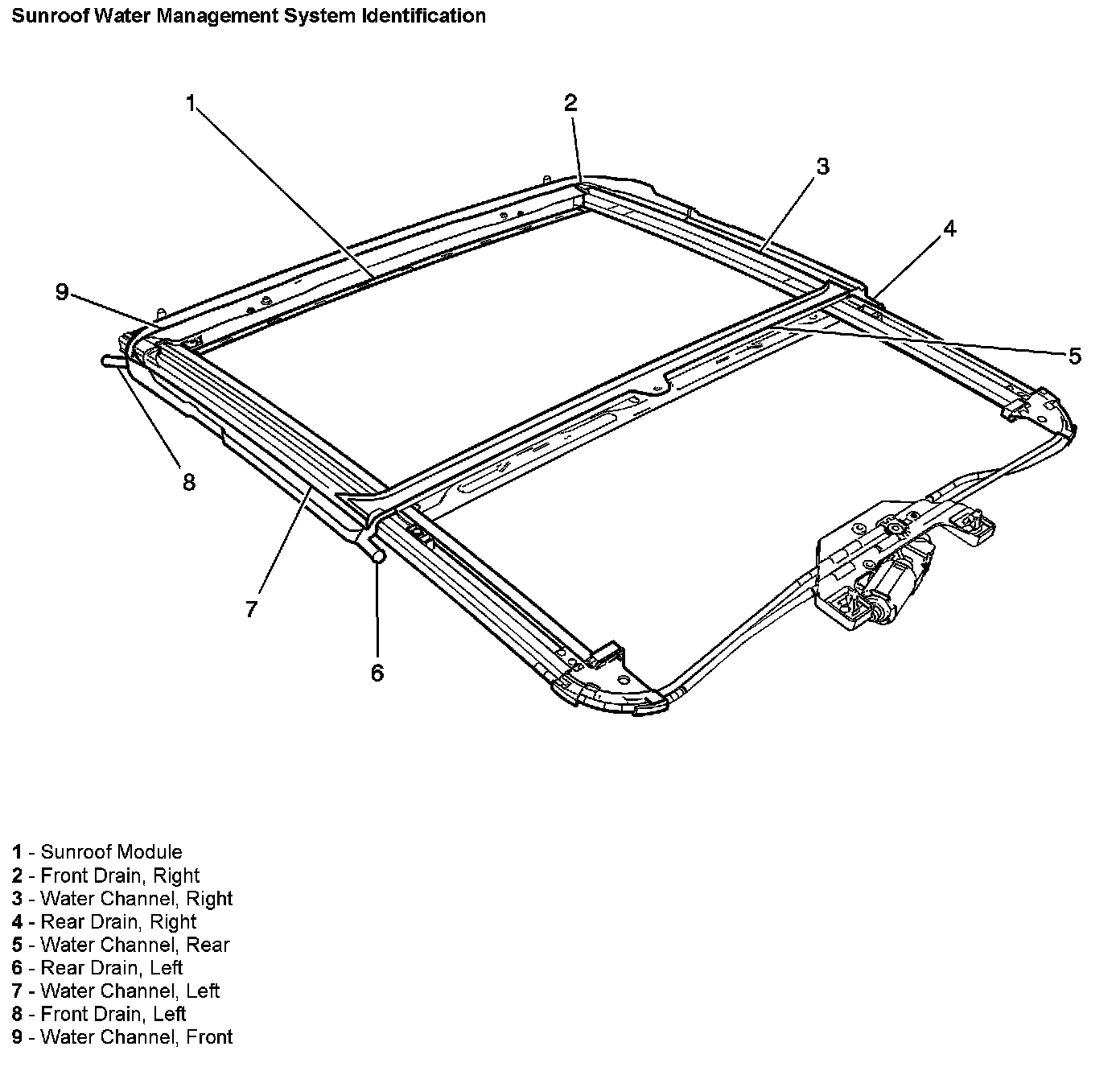 Sunroof Water Management System Identification

1
2
3
4
9
5
8
7
6

1 - Sunroof Module
2 - Front Drain, Right
3 - Water Channel, Right
4 - Rear Drain, Right
5 - Water Channel, Rear
6 - Rear Drain, Left
7 - Water Channel, Left
8 - Front Drain, Left
9 - Water Channel, Front