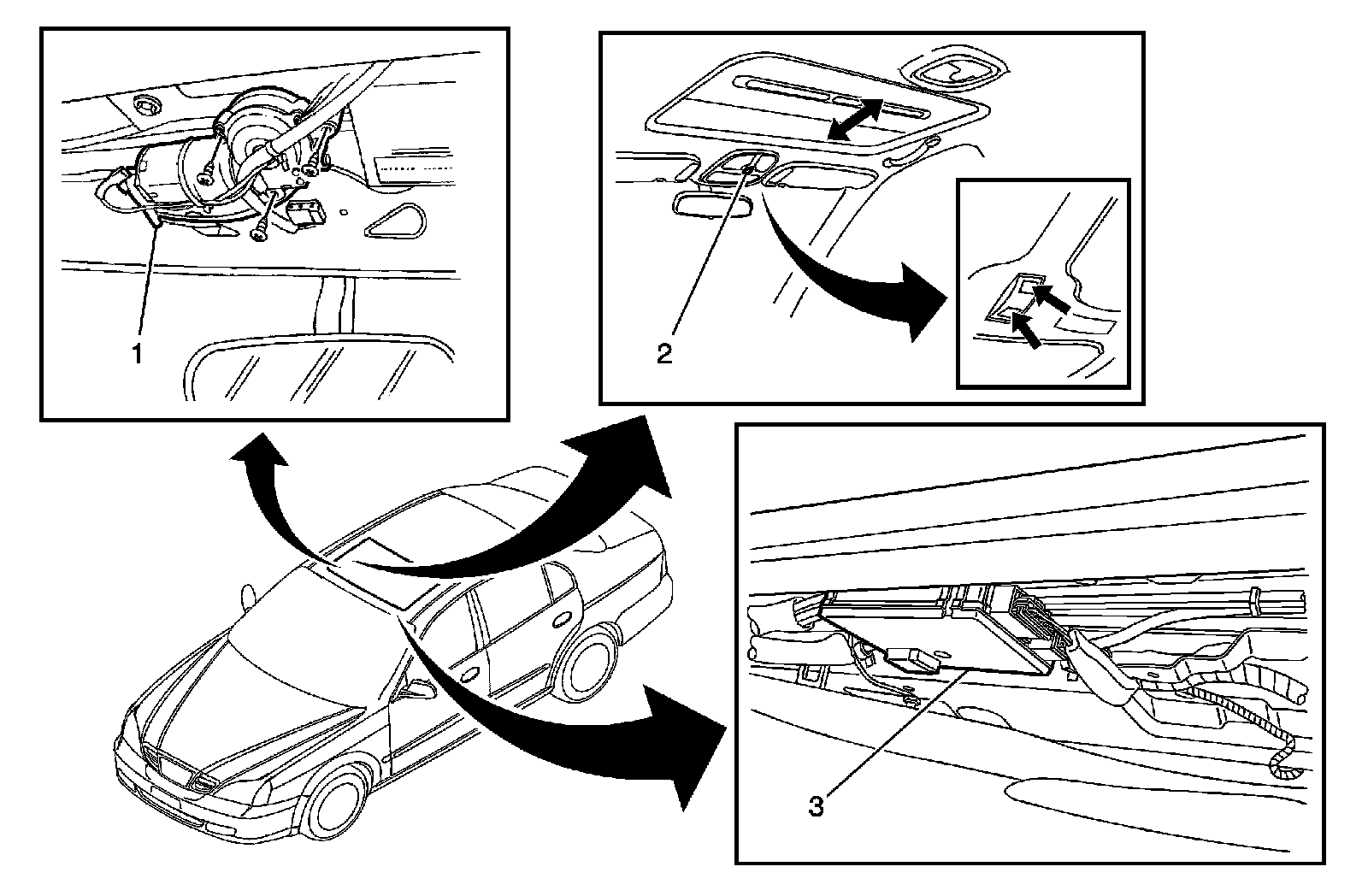 1

2

3