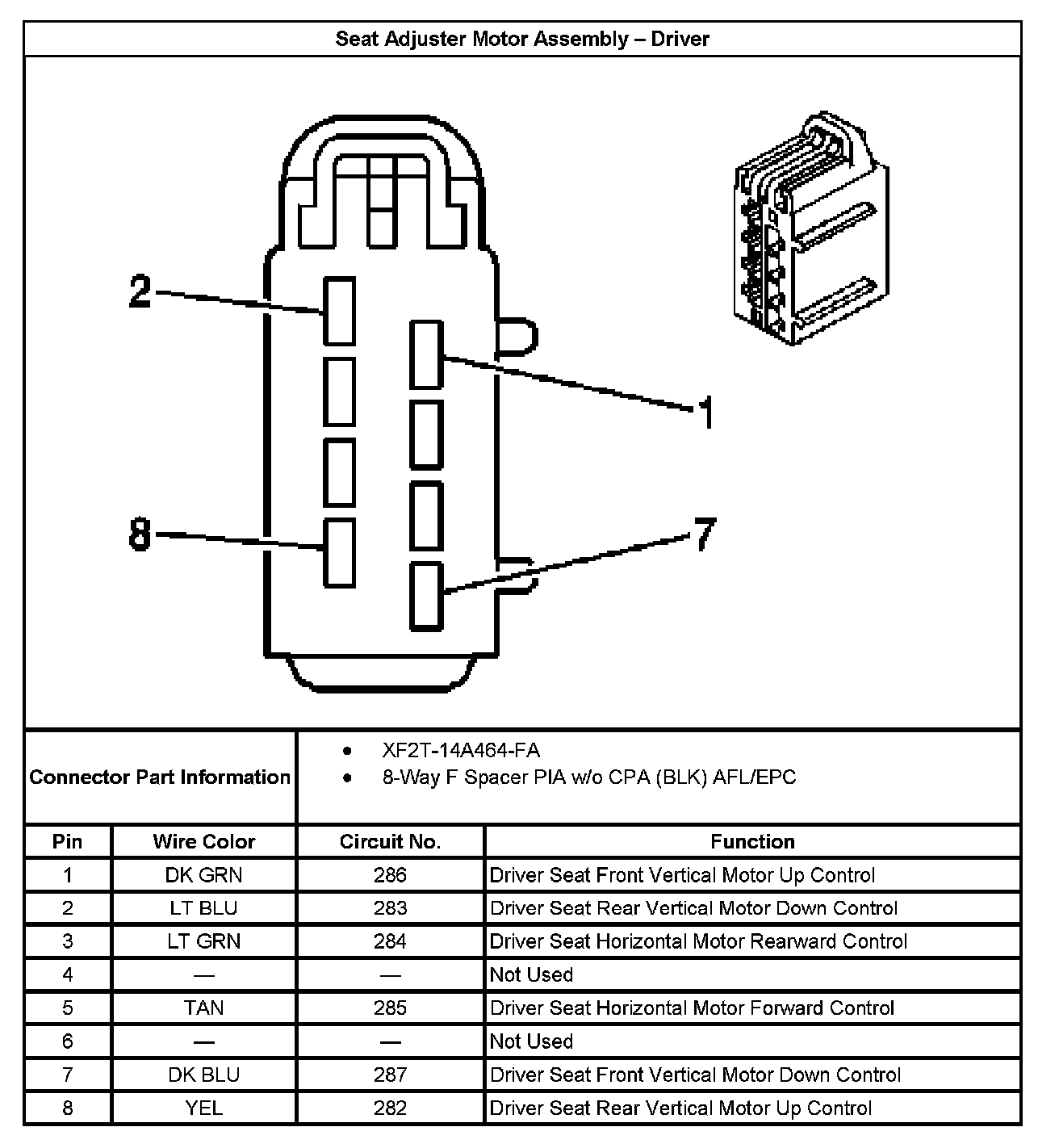 Seat Adjuster Motor Assembly – Driver

2

1

8

7

Connector Part Information

• XF2T-14A464-FA
• 8-Way F Spacer PIA w/o CPA (BLK) AFL/EPC

| Pin | Wire Color | Circuit No. | Function |
|---|---|---|---|
| 1 | DK GRN | 286 | Driver Seat Front Vertical Motor Up Control |
| 2 | LT BLU | 283 | Driver Seat Rear Vertical Motor Down Control |
| 3 | LT GRN | 284 | Driver Seat Horizontal Motor Rearward Control |
| 4 | — | — | Not Used |
| 5 | TAN | 285 | Driver Seat Horizontal Motor Forward Control |
| 6 | — | — | Not Used |
| 7 | DK BLU | 287 | Driver Seat Front Vertical Motor Down Control |
| 8 | YEL | 282 | Driver Seat Rear Vertical Motor Up Control |