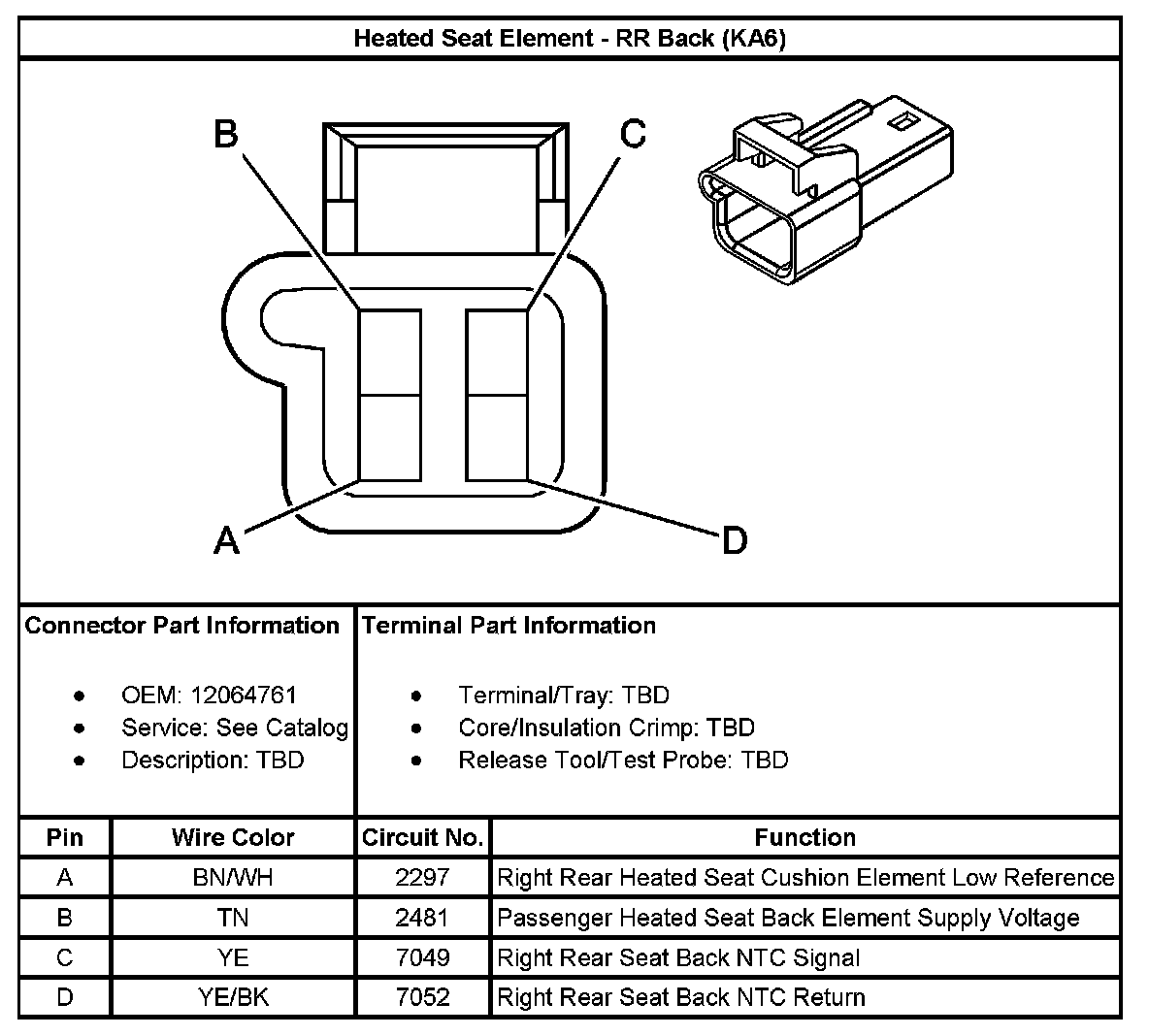 Heated Seat Element - RR Back (KA6)

B

C

A

D

Connector Part Information

- OEM: 12064761
- Service: See Catalog
- Description: TBD

Terminal Part Information

- Terminal/Tray: TBD
- Core/Insulation Crimp: TBD
- Release Tool/Test Probe: TBD

| Pin | Wire Color | Circuit No. | Function |
|---|---|---|---|
| A | BN/WH | 2297 | Right Rear Heated Seat Cushion Element Low Reference |
| B | TN | 2481 | Passenger Heated Seat Back Element Supply Voltage |
| C | YE | 7049 | Right Rear Seat Back NTC Signal |
| D | YE/BK | 7052 | Right Rear Seat Back NTC Return |