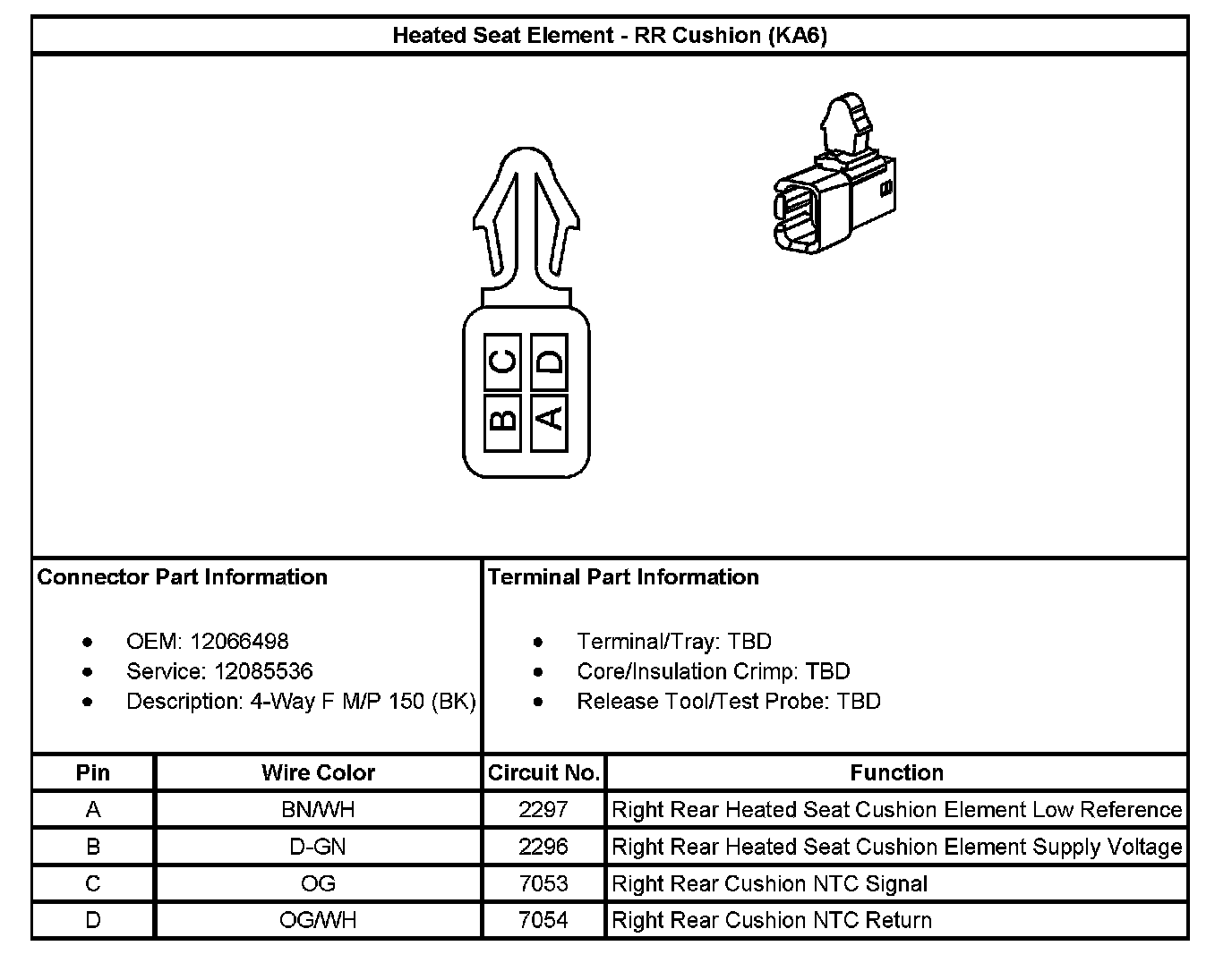 Heated Seat Element - RR Cushion (KA6)

C
D
B
A

Connector Part Information

- OEM: 12066498
- Service: 12085536
- Description: 4-Way F M/P 150 (BK)

Terminal Part Information

- Terminal/Tray: TBD
- Core/Insulation Crimp: TBD
- Release Tool/Test Probe: TBD

| Pin | Wire Color | Circuit No. | Function |
|---|---|---|---|
| A | BN/WH | 2297 | Right Rear Heated Seat Cushion Element Low Reference |
| B | D-GN | 2296 | Right Rear Heated Seat Cushion Element Supply Voltage |
| C | OG | 7053 | Right Rear Cushion NTC Signal |
| D | OG/WH | 7054 | Right Rear Cushion NTC Return |