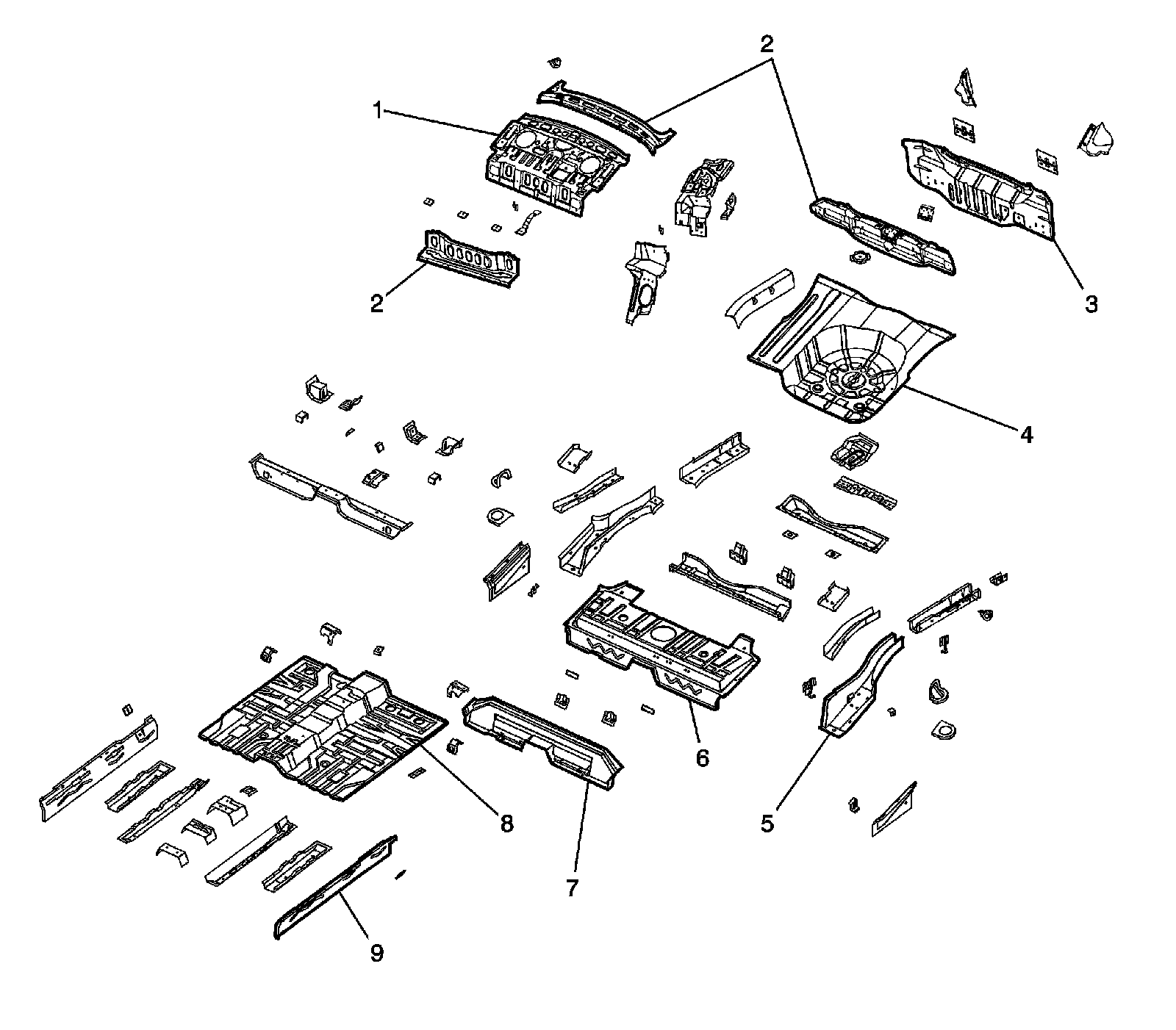 2
1
2
3
4
6
5
8
7
9