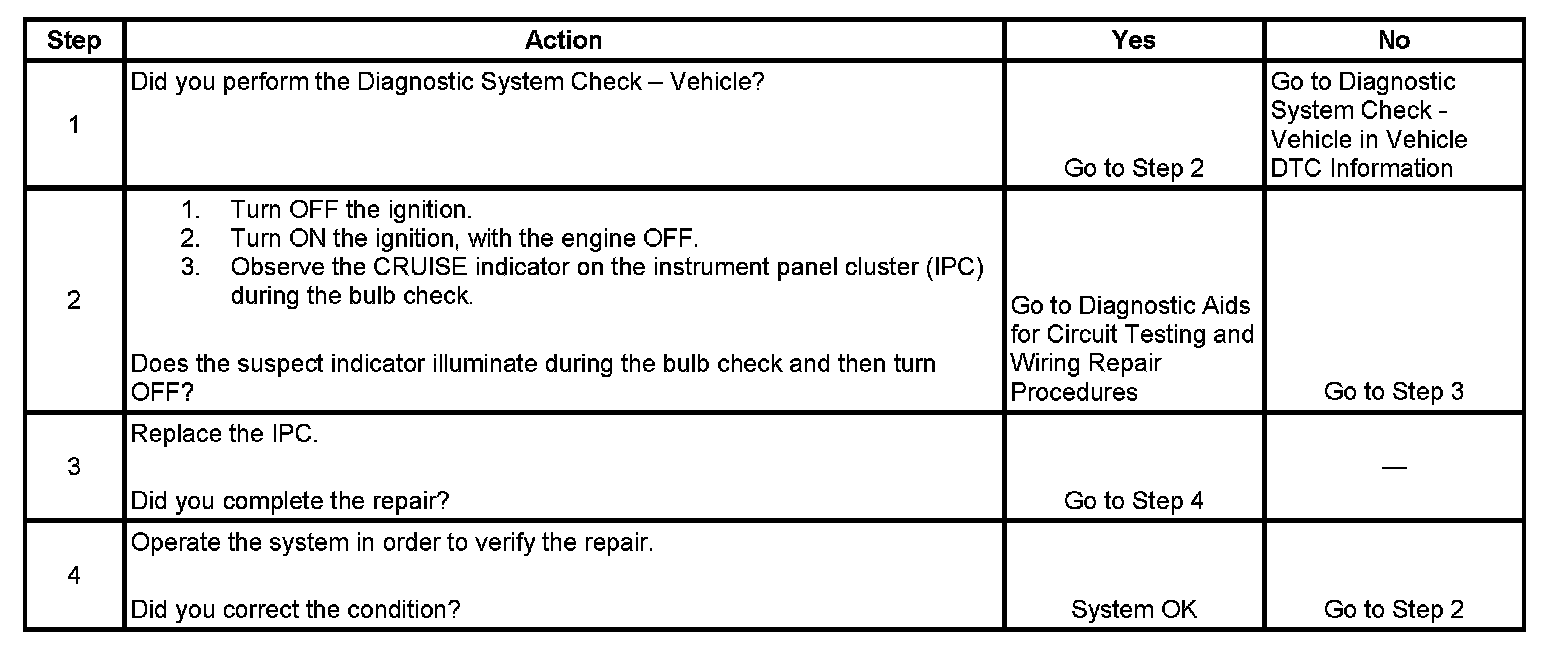 | Step | Action | Yes | No |
|---|---|---|---|
| 1 | Did you perform the Diagnostic System Check – Vehicle? | Go to Step 2 | Go to Diagnostic System Check - Vehicle in Vehicle DTC Information |
| 2 | 1. Turn OFF the ignition. 2. Turn ON the ignition, with the engine OFF. 3. Observe the CRUISE indicator on the instrument panel cluster (IPC) during the bulb check. Does the suspect indicator illuminate during the bulb check and then turn OFF? | Go to Diagnostic Aids for Circuit Testing and Wiring Repair Procedures | Go to Step 3 |
| 3 | Replace the IPC. Did you complete the repair? | Go to Step 4 | — |
| 4 | Operate the system in order to verify the repair. Did you correct the condition? | System OK | Go to Step 2 |