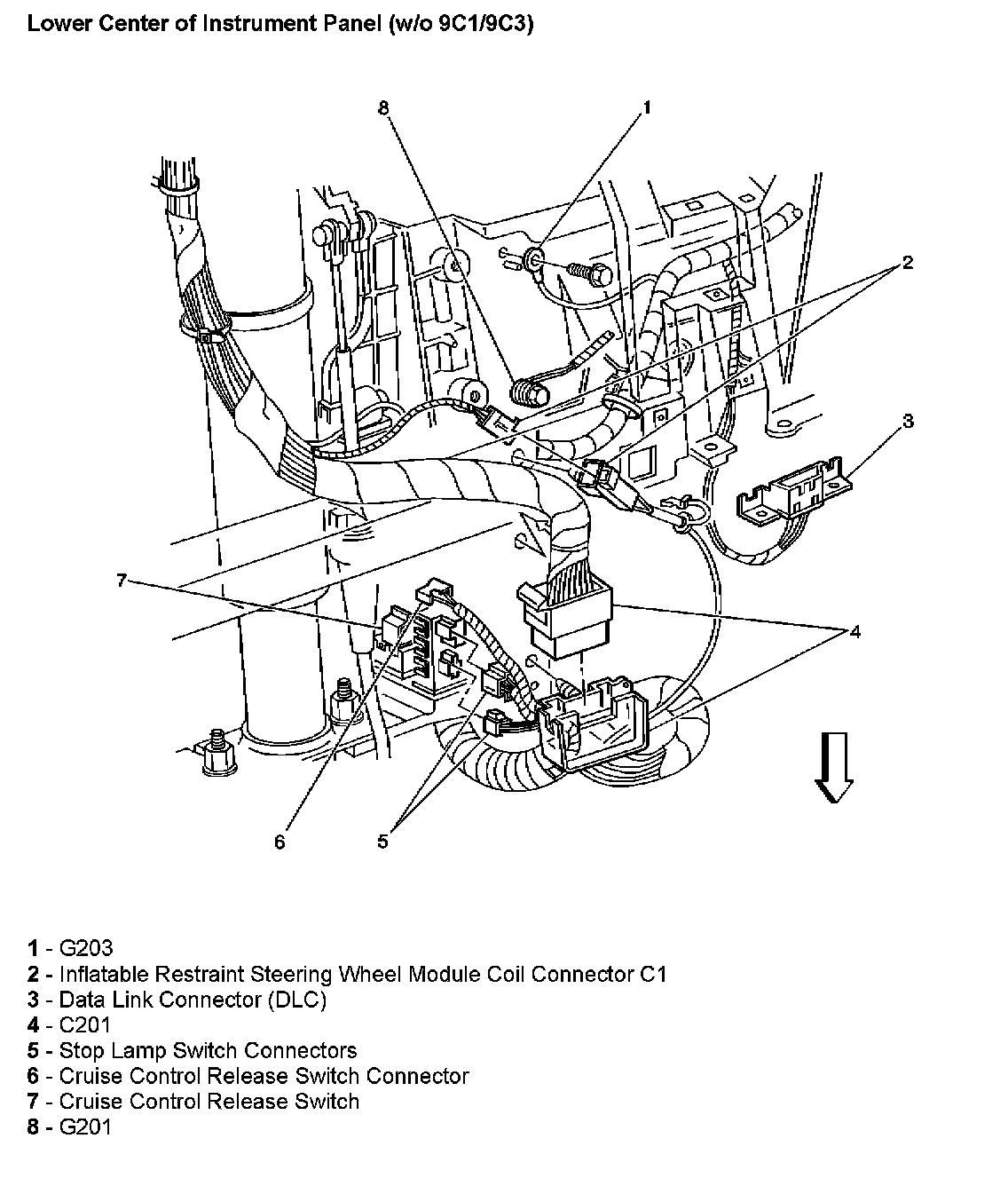 Lower Center of Instrument Panel (w/o 9C1/9C3)

8
1
2
3
7
4
6
5

1 - G203
2 - Inflatable Restraint Steering Wheel Module Coil Connector C1
3 - Data Link Connector (DLC)
4 - C201
5 - Stop Lamp Switch Connectors
6 - Cruise Control Release Switch Connector
7 - Cruise Control Release Switch
8 - G201