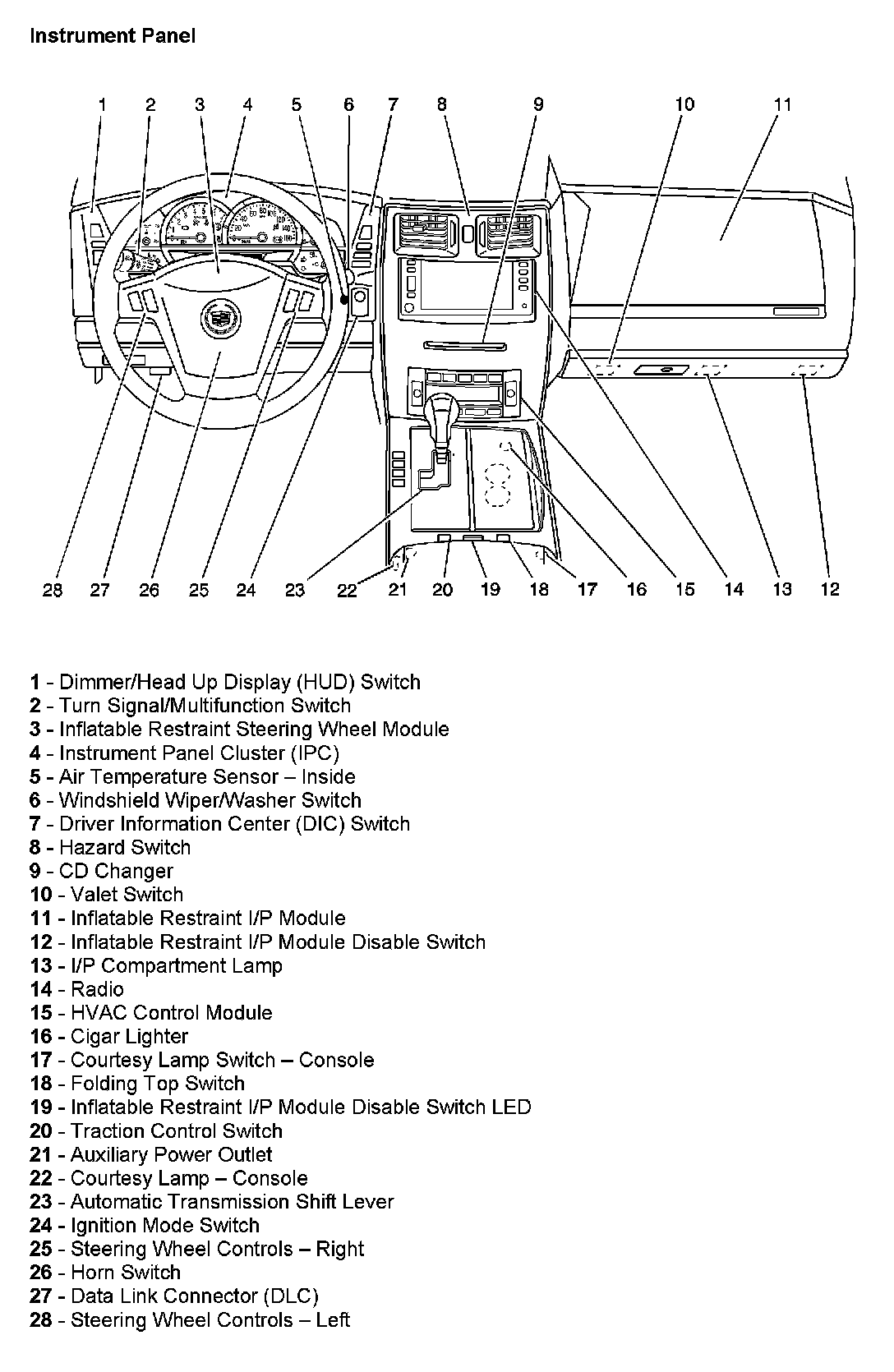 Instrument Panel

1 2 3 4 5 6 7 8 9 10 11

28 27 26 25 24 23 22 21 20 19 18 17 16 15 14 13 12

1 - Dimmer/Head Up Display (HUD) Switch
2 - Turn Signal/Multifunction Switch
3 - Inflatable Restraint Steering Wheel Module
4 - Instrument Panel Cluster (IPC)
5 - Air Temperature Sensor – Inside
6 - Windshield Wiper/Washer Switch
7 - Driver Information Center (DIC) Switch
8 - Hazard Switch
9 - CD Changer
10 - Valet Switch
11 - Inflatable Restraint I/P Module
12 - Inflatable Restraint I/P Module Disable Switch
13 - I/P Compartment Lamp
14 - Radio
15 - HVAC Control Module
16 - Cigar Lighter
17 - Courtesy Lamp Switch – Console
18 - Folding Top Switch
19 - Inflatable Restraint I/P Module Disable Switch LED
20 - Traction Control Switch
21 - Auxiliary Power Outlet
22 - Courtesy Lamp – Console
23 - Automatic Transmission Shift Lever
24 - Ignition Mode Switch
25 - Steering Wheel Controls – Right
26 - Horn Switch
27 - Data Link Connector (DLC)
28 - Steering Wheel Controls – Left