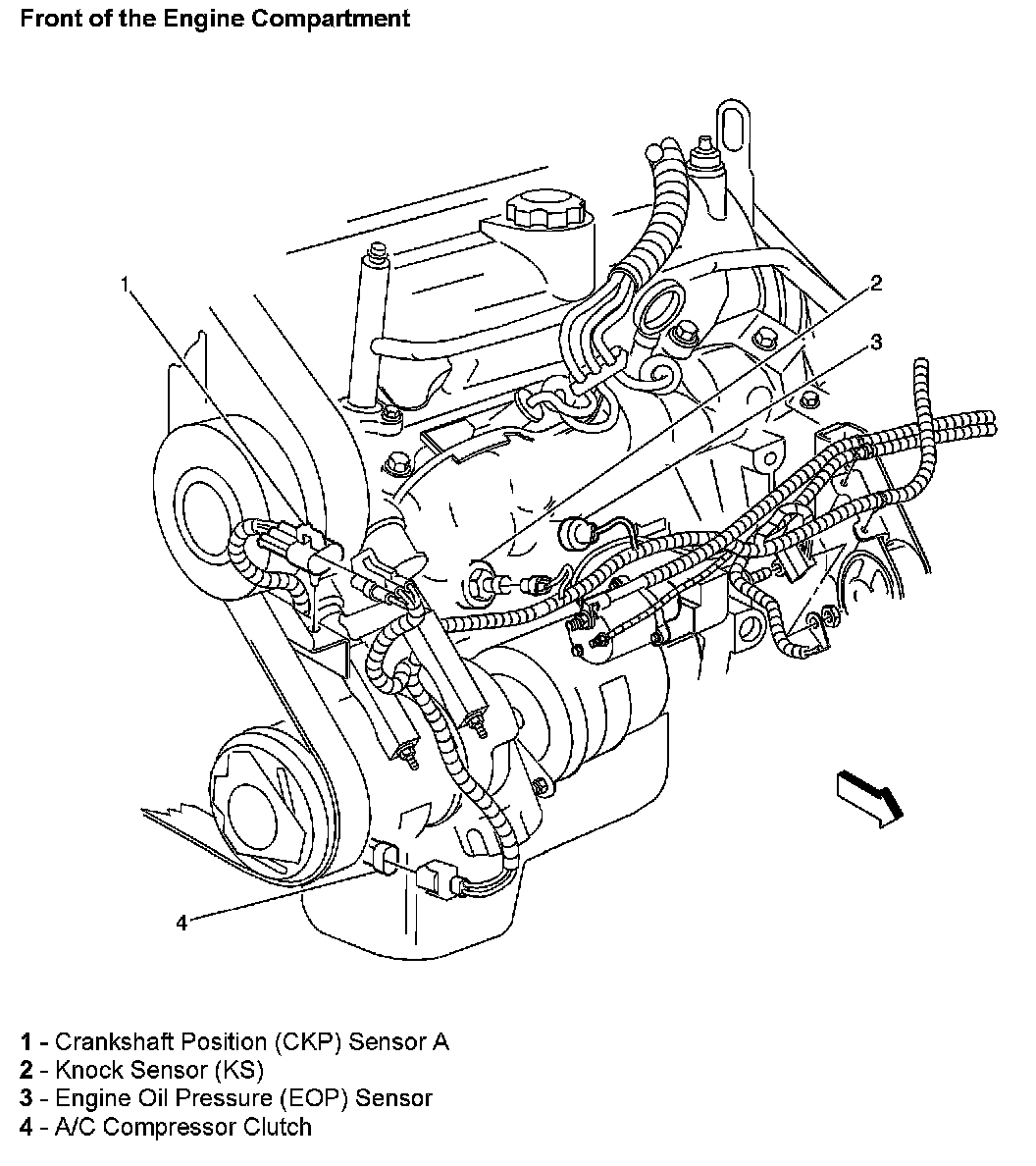 Front of the Engine Compartment

1

2

3

4

1 - Crankshaft Position (CKP) Sensor A
2 - Knock Sensor (KS)
3 - Engine Oil Pressure (EOP) Sensor
4 - A/C Compressor Clutch