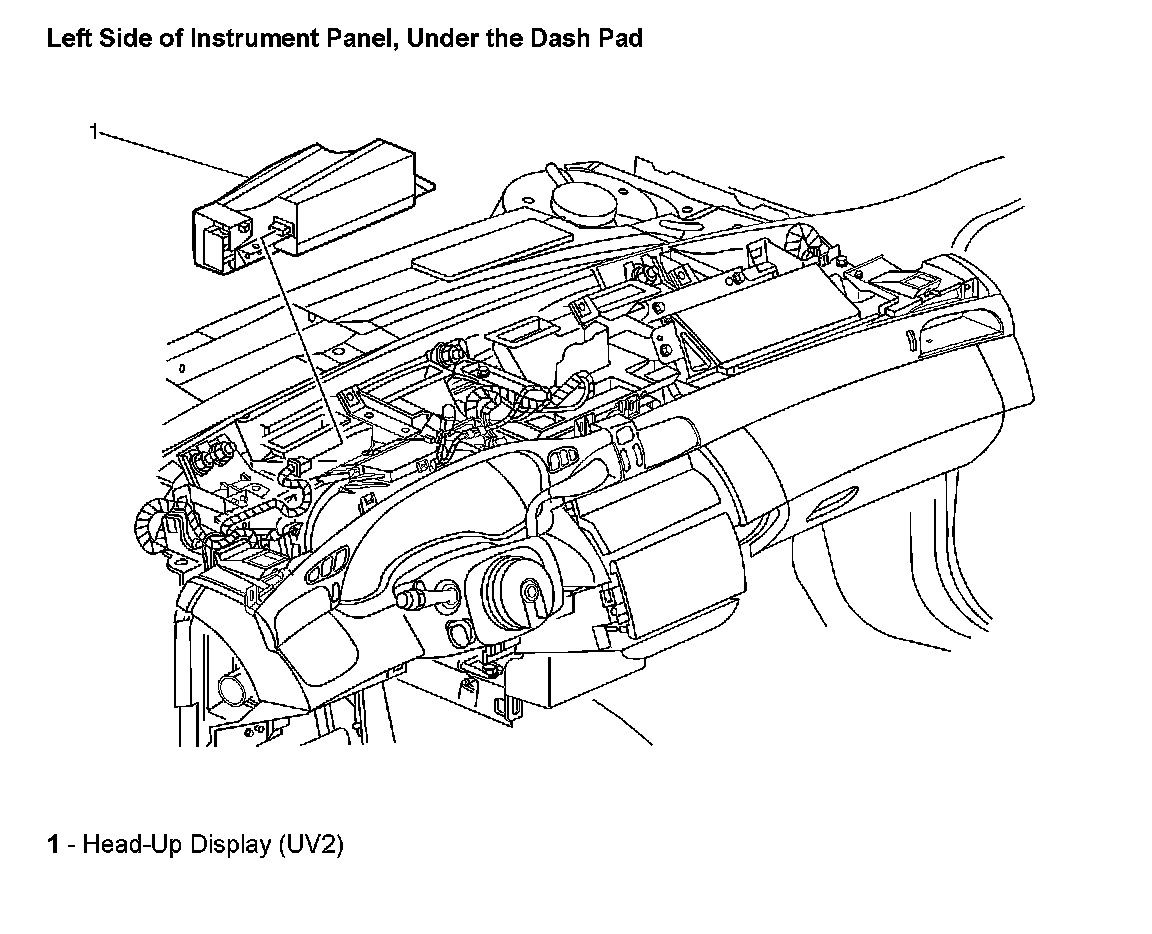 Left Side of Instrument Panel, Under the Dash Pad

1

1 - Head-Up Display (UV2)