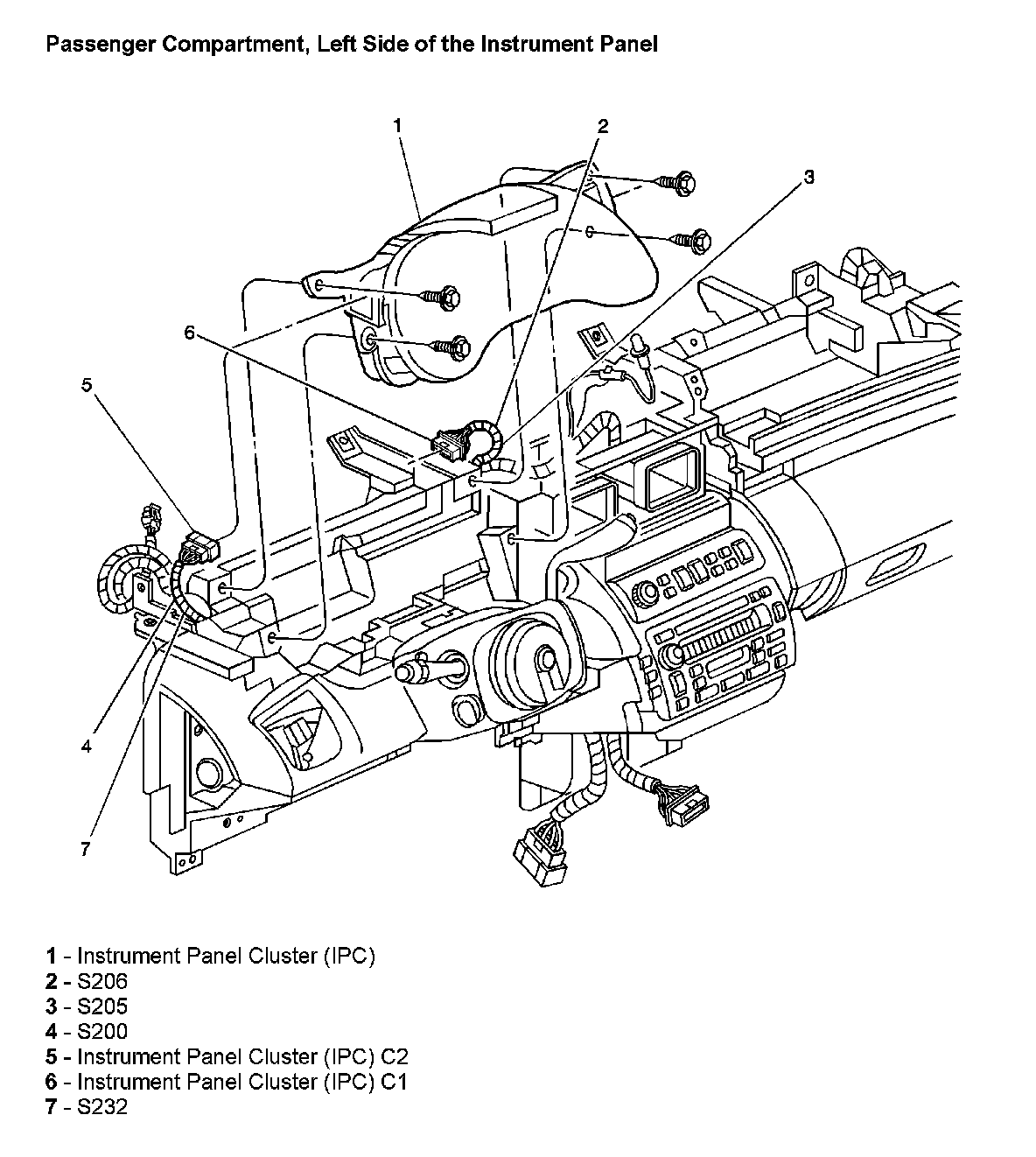 Passenger Compartment, Left Side of the Instrument Panel

1
2
3
6
5
4
7

1 - Instrument Panel Cluster (IPC)
2 - S206
3 - S205
4 - S200
5 - Instrument Panel Cluster (IPC) C2
6 - Instrument Panel Cluster (IPC) C1
7 - S232