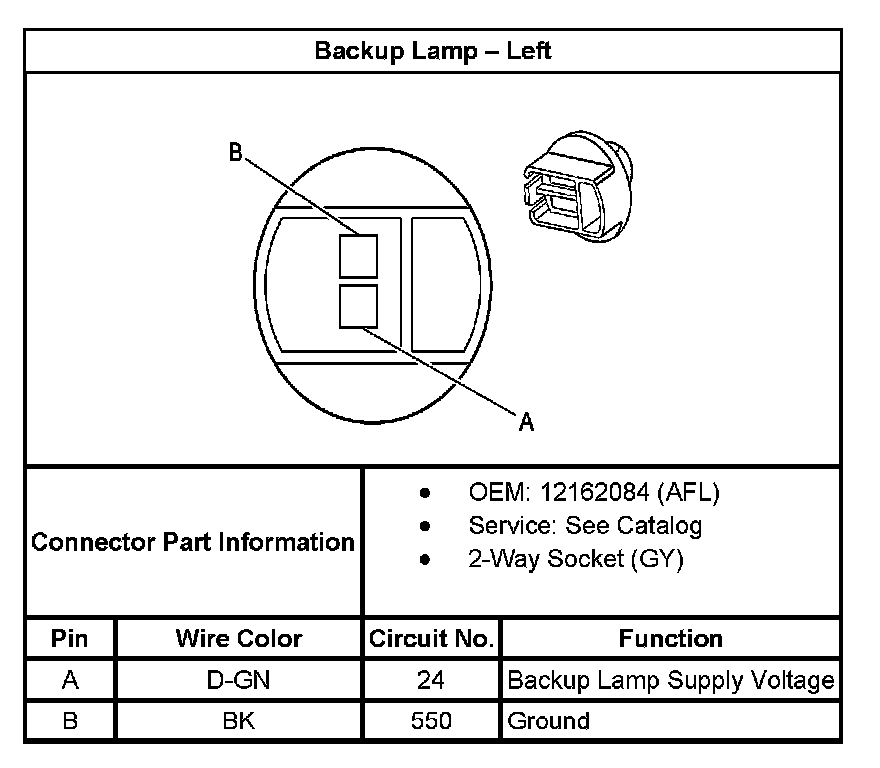 Backup Lamp – Left

B

A

Connector Part Information

- OEM: 12162084 (AFL)
- Service: See Catalog
- 2-Way Socket (GY)

| Pin | Wire Color | Circuit No. | Function |
|---|---|---|---|
| A | D-GN | 24 | Backup Lamp Supply Voltage |
| B | BK | 550 | Ground |